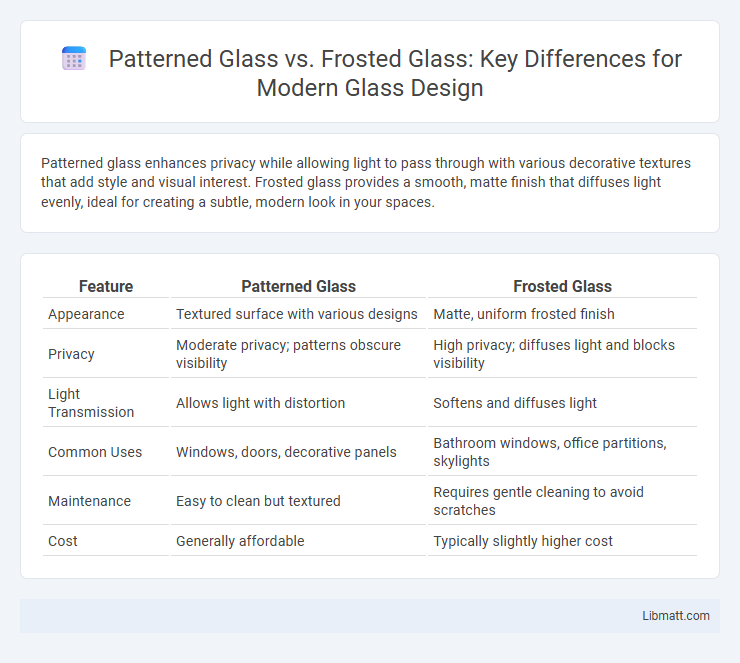 Patterned Glass vs. Frosted Glass: Key Differences for Modern Glass Design

Patterned glass enhances privacy while allowing light to pass through with various decorative textures that add style and visual interest. Frosted glass provides a smooth, matte finish that diffuses light evenly, ideal for creating a subtle, modern look in your spaces.

| Feature | Patterned Glass | Frosted Glass |
|---|---|---|
| Appearance | Textured surface with various designs | Matte, uniform frosted finish |
| Privacy | Moderate privacy; patterns obscure visibility | High privacy; diffuses light and blocks visibility |
| Light Transmission | Allows light with distortion | Softens and diffuses light |
| Common Uses | Windows, doors, decorative panels | Bathroom windows, office partitions, skylights |
| Maintenance | Easy to clean but textured | Requires gentle cleaning to avoid scratches |
| Cost | Generally affordable | Typically slightly higher cost |

Libmatt.com