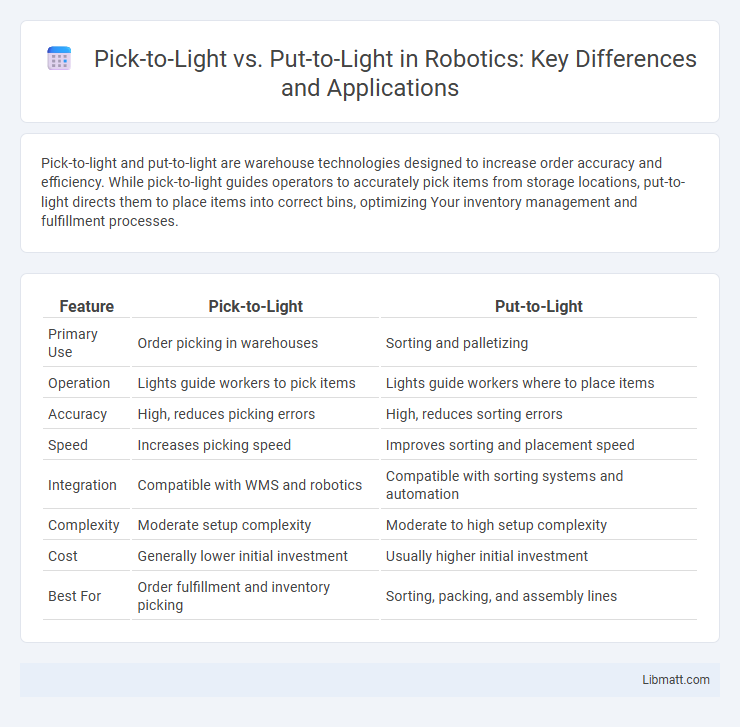 Pick-to-Light vs. Put-to-Light in Robotics: Key Differences and Applications

Pick-to-light and put-to-light are warehouse technologies designed to increase order accuracy and efficiency. While pick-to-light guides operators to accurately pick items from storage locations, put-to-light directs them to place items into correct bins, optimizing Your inventory management and fulfillment processes.

| Feature | Pick-to-Light | Put-to-Light |
|---|---|---|
| Primary Use | Order picking in warehouses | Sorting and palletizing |
| Operation | Lights guide workers to pick items | Lights guide workers where to place items |
| Accuracy | High, reduces picking errors | High, reduces sorting errors |
| Speed | Increases picking speed | Improves sorting and placement speed |
| Integration | Compatible with WMS and robotics | Compatible with sorting systems and automation |
| Complexity | Moderate setup complexity | Moderate to high setup complexity |
| Cost | Generally lower initial investment | Usually higher initial investment |
| Best For | Order fulfillment and inventory picking | Sorting, packing, and assembly lines |

Libmatt.com