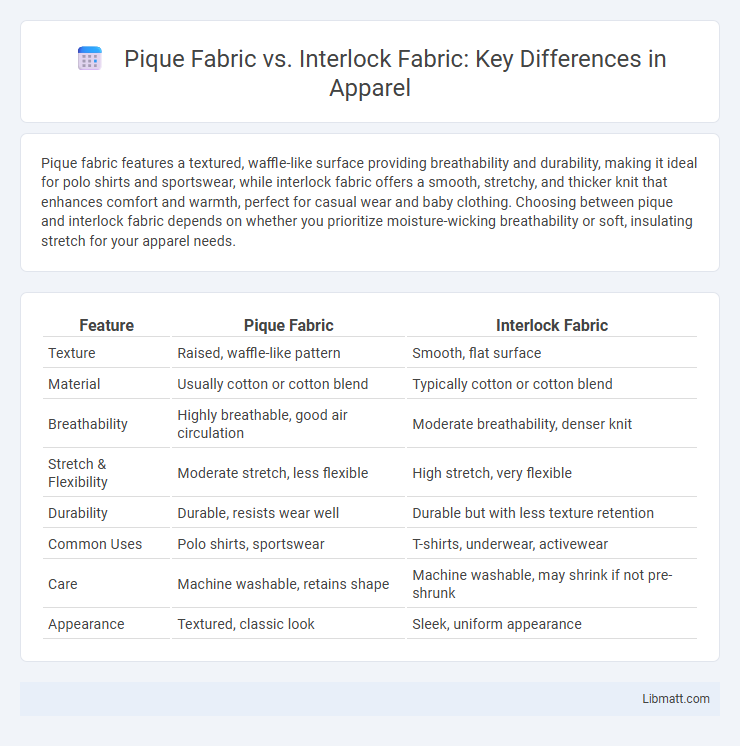 Pique Fabric vs. Interlock Fabric: Key Differences in Apparel

Pique fabric features a textured, waffle-like surface providing breathability and durability, making it ideal for polo shirts and sportswear, while interlock fabric offers a smooth, stretchy, and thicker knit that enhances comfort and warmth, perfect for casual wear and baby clothing. Choosing between pique and interlock fabric depends on whether you prioritize moisture-wicking breathability or soft, insulating stretch for your apparel needs.

| Feature | Pique Fabric | Interlock Fabric |
|---|---|---|
| Texture | Raised, waffle-like pattern | Smooth, flat surface |
| Material | Usually cotton or cotton blend | Typically cotton or cotton blend |
| Breathability | Highly breathable, good air circulation | Moderate breathability, denser knit |
| Stretch & Flexibility | Moderate stretch, less flexible | High stretch, very flexible |
| Durability | Durable, resists wear well | Durable but with less texture retention |
| Common Uses | Polo shirts, sportswear | T-shirts, underwear, activewear |
| Care | Machine washable, retains shape | Machine washable, may shrink if not pre-shrunk |
| Appearance | Textured, classic look | Sleek, uniform appearance |

Libmatt.com