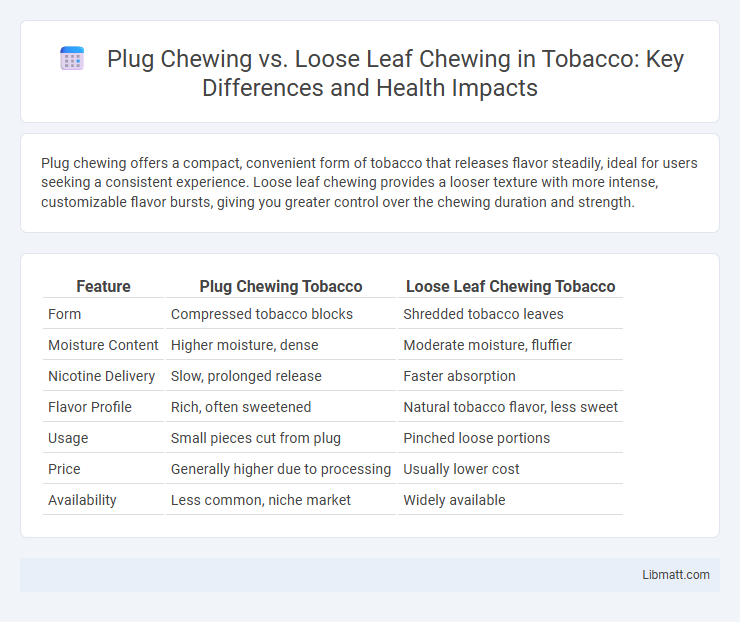 Plug Chewing vs. Loose Leaf Chewing in Tobacco: Key Differences and Health Impacts

Plug chewing offers a compact, convenient form of tobacco that releases flavor steadily, ideal for users seeking a consistent experience. Loose leaf chewing provides a looser texture with more intense, customizable flavor bursts, giving you greater control over the chewing duration and strength.

| Feature | Plug Chewing Tobacco | Loose Leaf Chewing Tobacco |
|---|---|---|
| Form | Compressed tobacco blocks | Shredded tobacco leaves |
| Moisture Content | Higher moisture, dense | Moderate moisture, fluffier |
| Nicotine Delivery | Slow, prolonged release | Faster absorption |
| Flavor Profile | Rich, often sweetened | Natural tobacco flavor, less sweet |
| Usage | Small pieces cut from plug | Pinched loose portions |
| Price | Generally higher due to processing | Usually lower cost |
| Availability | Less common, niche market | Widely available |

Libmatt.com