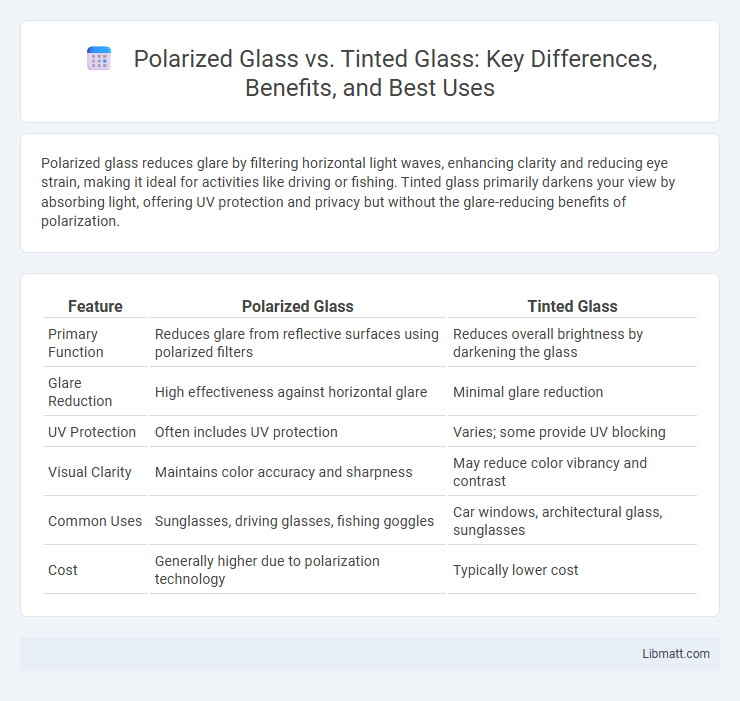 Polarized Glass vs. Tinted Glass: Key Differences, Benefits, and Best Uses

Polarized glass reduces glare by filtering horizontal light waves, enhancing clarity and reducing eye strain, making it ideal for activities like driving or fishing. Tinted glass primarily darkens your view by absorbing light, offering UV protection and privacy but without the glare-reducing benefits of polarization.

| Feature | Polarized Glass | Tinted Glass |
|---|---|---|
| Primary Function | Reduces glare from reflective surfaces using polarized filters | Reduces overall brightness by darkening the glass |
| Glare Reduction | High effectiveness against horizontal glare | Minimal glare reduction |
| UV Protection | Often includes UV protection | Varies; some provide UV blocking |
| Visual Clarity | Maintains color accuracy and sharpness | May reduce color vibrancy and contrast |
| Common Uses | Sunglasses, driving glasses, fishing goggles | Car windows, architectural glass, sunglasses |
| Cost | Generally higher due to polarization technology | Typically lower cost |

Libmatt.com