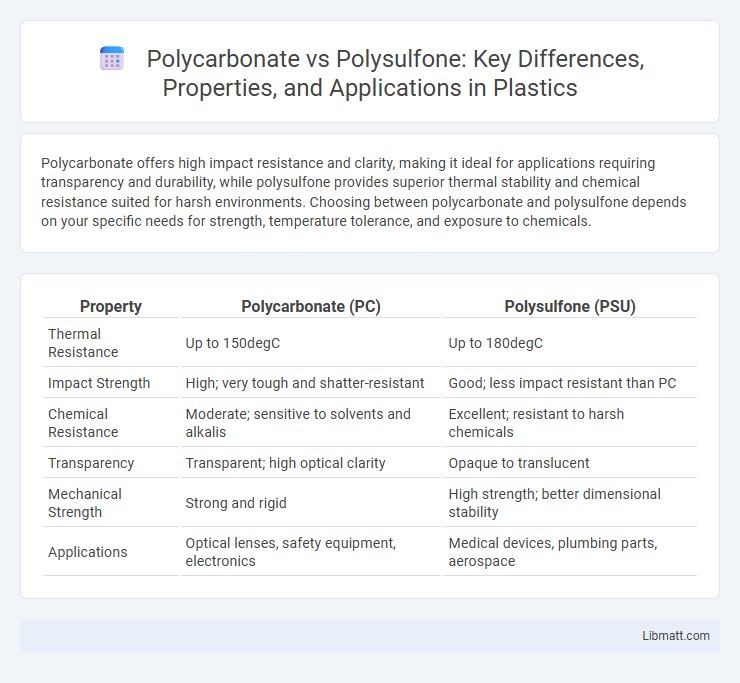 Polycarbonate vs Polysulfone: Key Differences, Properties, and Applications in Plastics

Polycarbonate offers high impact resistance and clarity, making it ideal for applications requiring transparency and durability, while polysulfone provides superior thermal stability and chemical resistance suited for harsh environments. Choosing between polycarbonate and polysulfone depends on your specific needs for strength, temperature tolerance, and exposure to chemicals.

| Property | Polycarbonate (PC) | Polysulfone (PSU) |
|---|---|---|
| Thermal Resistance | Up to 150degC | Up to 180degC |
| Impact Strength | High; very tough and shatter-resistant | Good; less impact resistant than PC |
| Chemical Resistance | Moderate; sensitive to solvents and alkalis | Excellent; resistant to harsh chemicals |
| Transparency | Transparent; high optical clarity | Opaque to translucent |
| Mechanical Strength | Strong and rigid | High strength; better dimensional stability |
| Applications | Optical lenses, safety equipment, electronics | Medical devices, plumbing parts, aerospace |

Libmatt.com