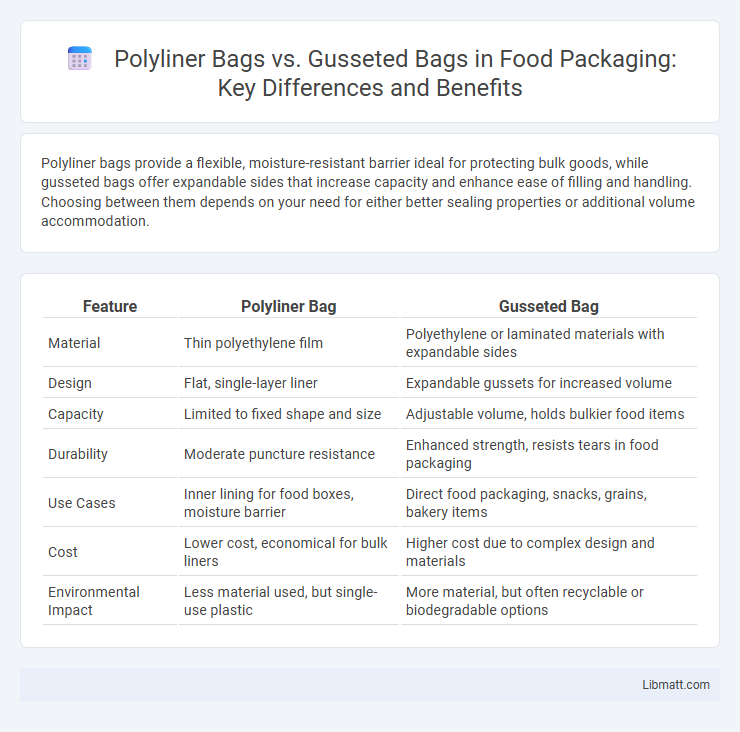 Polyliner Bags vs. Gusseted Bags in Food Packaging: Key Differences and Benefits

Polyliner bags provide a flexible, moisture-resistant barrier ideal for protecting bulk goods, while gusseted bags offer expandable sides that increase capacity and enhance ease of filling and handling. Choosing between them depends on your need for either better sealing properties or additional volume accommodation.

| Feature | Polyliner Bag | Gusseted Bag |
|---|---|---|
| Material | Thin polyethylene film | Polyethylene or laminated materials with expandable sides |
| Design | Flat, single-layer liner | Expandable gussets for increased volume |
| Capacity | Limited to fixed shape and size | Adjustable volume, holds bulkier food items |
| Durability | Moderate puncture resistance | Enhanced strength, resists tears in food packaging |
| Use Cases | Inner lining for food boxes, moisture barrier | Direct food packaging, snacks, grains, bakery items |
| Cost | Lower cost, economical for bulk liners | Higher cost due to complex design and materials |
| Environmental Impact | Less material used, but single-use plastic | More material, but often recyclable or biodegradable options |

Libmatt.com