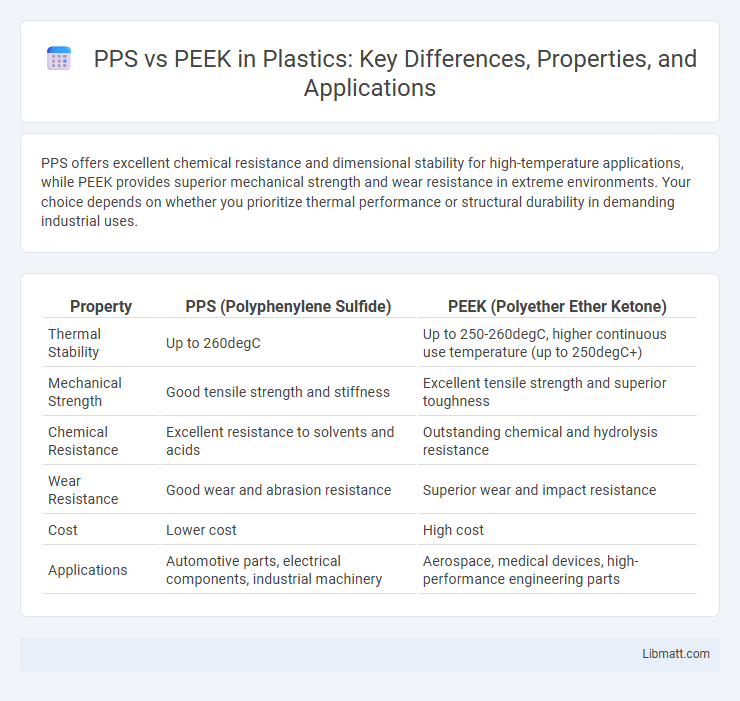 PPS vs PEEK in Plastics: Key Differences, Properties, and Applications

PPS offers excellent chemical resistance and dimensional stability for high-temperature applications, while PEEK provides superior mechanical strength and wear resistance in extreme environments. Your choice depends on whether you prioritize thermal performance or structural durability in demanding industrial uses.

| Property | PPS (Polyphenylene Sulfide) | PEEK (Polyether Ether Ketone) |
|---|---|---|
| Thermal Stability | Up to 260degC | Up to 250-260degC, higher continuous use temperature (up to 250degC+) |
| Mechanical Strength | Good tensile strength and stiffness | Excellent tensile strength and superior toughness |
| Chemical Resistance | Excellent resistance to solvents and acids | Outstanding chemical and hydrolysis resistance |
| Wear Resistance | Good wear and abrasion resistance | Superior wear and impact resistance |
| Cost | Lower cost | High cost |
| Applications | Automotive parts, electrical components, industrial machinery | Aerospace, medical devices, high-performance engineering parts |

Libmatt.com