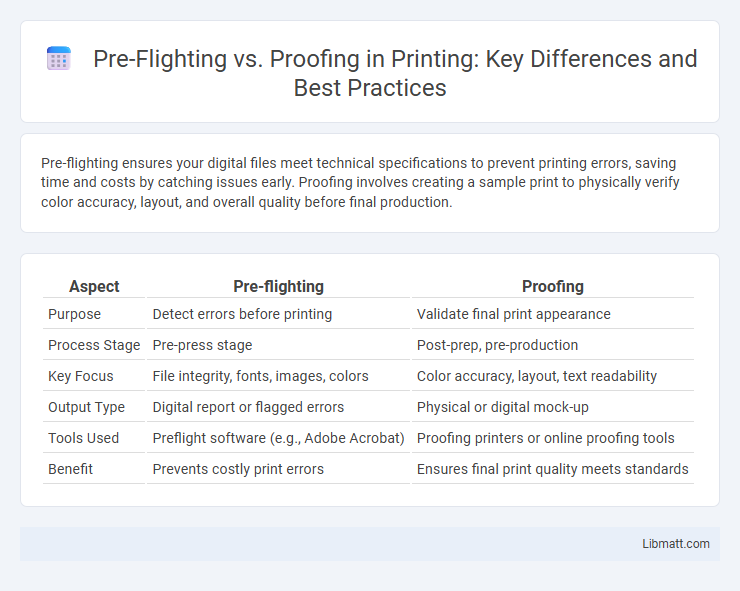 Pre-Flighting vs. Proofing in Printing: Key Differences and Best Practices

Pre-flighting ensures your digital files meet technical specifications to prevent printing errors, saving time and costs by catching issues early. Proofing involves creating a sample print to physically verify color accuracy, layout, and overall quality before final production.

| Aspect | Pre-flighting | Proofing |
|---|---|---|
| Purpose | Detect errors before printing | Validate final print appearance |
| Process Stage | Pre-press stage | Post-prep, pre-production |
| Key Focus | File integrity, fonts, images, colors | Color accuracy, layout, text readability |
| Output Type | Digital report or flagged errors | Physical or digital mock-up |
| Tools Used | Preflight software (e.g., Adobe Acrobat) | Proofing printers or online proofing tools |
| Benefit | Prevents costly print errors | Ensures final print quality meets standards |

Libmatt.com