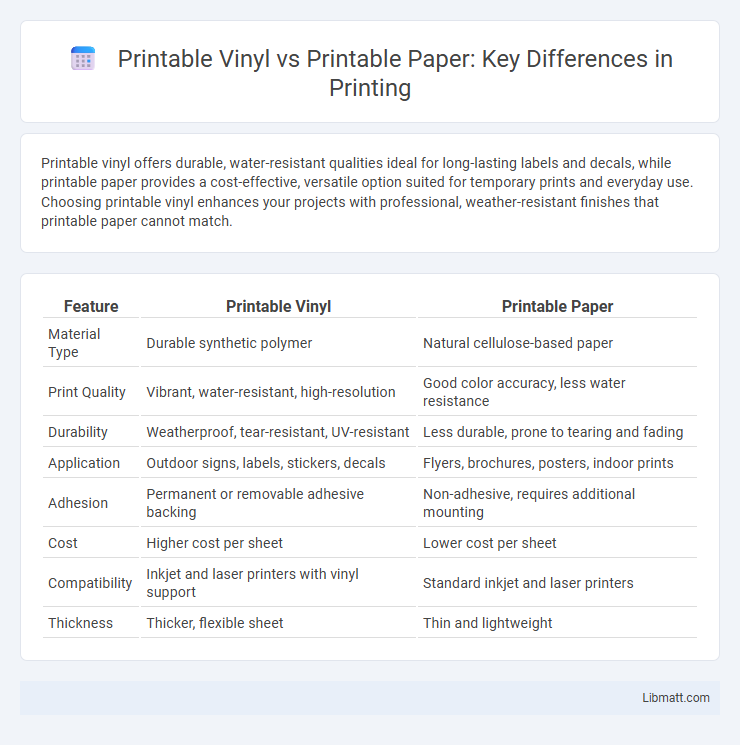 Printable Vinyl vs Printable Paper: Key Differences in Printing

Printable vinyl offers durable, water-resistant qualities ideal for long-lasting labels and decals, while printable paper provides a cost-effective, versatile option suited for temporary prints and everyday use. Choosing printable vinyl enhances your projects with professional, weather-resistant finishes that printable paper cannot match.

| Feature | Printable Vinyl | Printable Paper |
|---|---|---|
| Material Type | Durable synthetic polymer | Natural cellulose-based paper |
| Print Quality | Vibrant, water-resistant, high-resolution | Good color accuracy, less water resistance |
| Durability | Weatherproof, tear-resistant, UV-resistant | Less durable, prone to tearing and fading |
| Application | Outdoor signs, labels, stickers, decals | Flyers, brochures, posters, indoor prints |
| Adhesion | Permanent or removable adhesive backing | Non-adhesive, requires additional mounting |
| Cost | Higher cost per sheet | Lower cost per sheet |
| Compatibility | Inkjet and laser printers with vinyl support | Standard inkjet and laser printers |
| Thickness | Thicker, flexible sheet | Thin and lightweight |

Libmatt.com