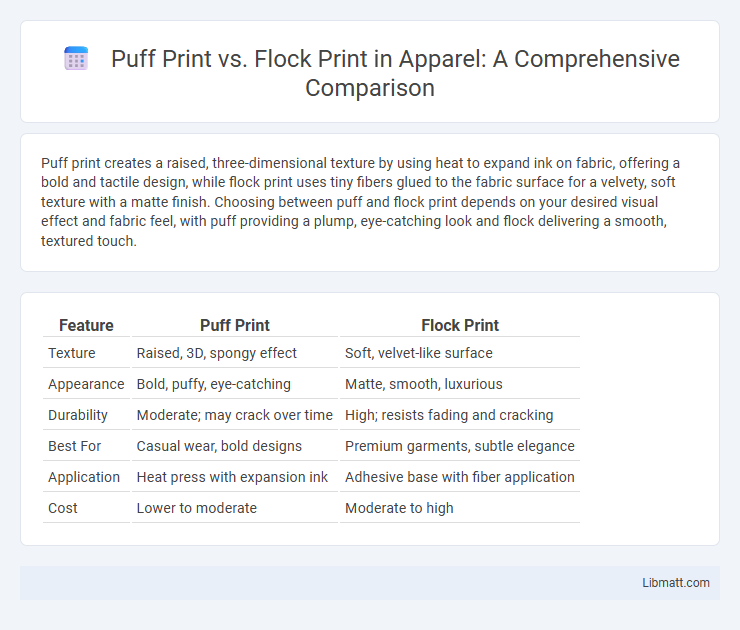 Puff Print vs. Flock Print in Apparel: A Comprehensive Comparison

Puff print creates a raised, three-dimensional texture by using heat to expand ink on fabric, offering a bold and tactile design, while flock print uses tiny fibers glued to the fabric surface for a velvety, soft texture with a matte finish. Choosing between puff and flock print depends on your desired visual effect and fabric feel, with puff providing a plump, eye-catching look and flock delivering a smooth, textured touch.

| Feature | Puff Print | Flock Print |
|---|---|---|
| Texture | Raised, 3D, spongy effect | Soft, velvet-like surface |
| Appearance | Bold, puffy, eye-catching | Matte, smooth, luxurious |
| Durability | Moderate; may crack over time | High; resists fading and cracking |
| Best For | Casual wear, bold designs | Premium garments, subtle elegance |
| Application | Heat press with expansion ink | Adhesive base with fiber application |
| Cost | Lower to moderate | Moderate to high |

Libmatt.com