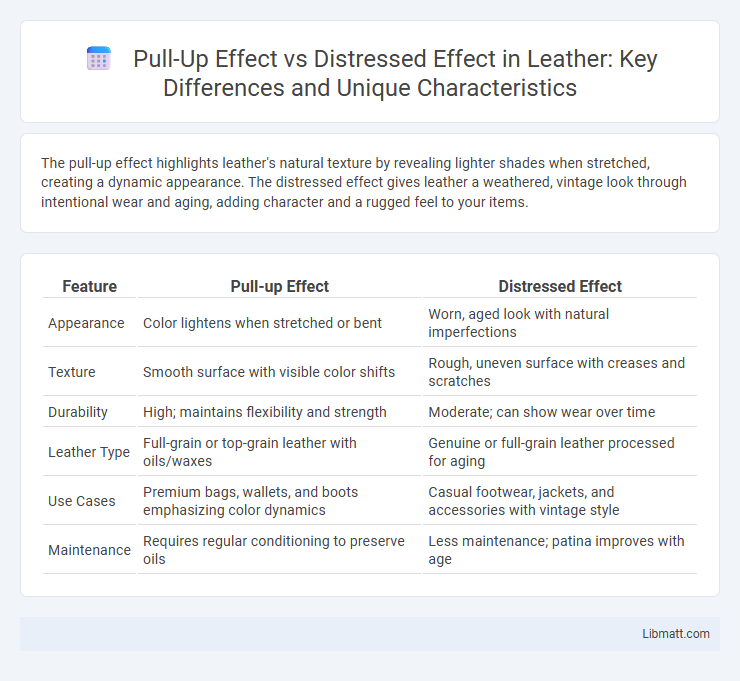 Pull-Up Effect vs Distressed Effect in Leather: Key Differences and Unique Characteristics

The pull-up effect highlights leather's natural texture by revealing lighter shades when stretched, creating a dynamic appearance. The distressed effect gives leather a weathered, vintage look through intentional wear and aging, adding character and a rugged feel to your items.

| Feature | Pull-up Effect | Distressed Effect |
|---|---|---|
| Appearance | Color lightens when stretched or bent | Worn, aged look with natural imperfections |
| Texture | Smooth surface with visible color shifts | Rough, uneven surface with creases and scratches |
| Durability | High; maintains flexibility and strength | Moderate; can show wear over time |
| Leather Type | Full-grain or top-grain leather with oils/waxes | Genuine or full-grain leather processed for aging |
| Use Cases | Premium bags, wallets, and boots emphasizing color dynamics | Casual footwear, jackets, and accessories with vintage style |
| Maintenance | Requires regular conditioning to preserve oils | Less maintenance; patina improves with age |

Libmatt.com