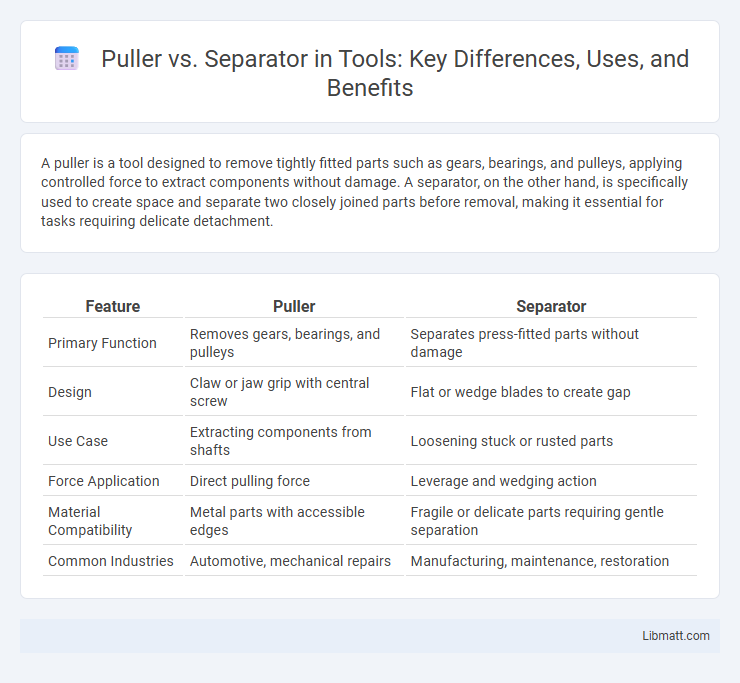 Puller vs. Separator in Tools: Key Differences, Uses, and Benefits

A puller is a tool designed to remove tightly fitted parts such as gears, bearings, and pulleys, applying controlled force to extract components without damage. A separator, on the other hand, is specifically used to create space and separate two closely joined parts before removal, making it essential for tasks requiring delicate detachment.

| Feature | Puller | Separator |
|---|---|---|
| Primary Function | Removes gears, bearings, and pulleys | Separates press-fitted parts without damage |
| Design | Claw or jaw grip with central screw | Flat or wedge blades to create gap |
| Use Case | Extracting components from shafts | Loosening stuck or rusted parts |
| Force Application | Direct pulling force | Leverage and wedging action |
| Material Compatibility | Metal parts with accessible edges | Fragile or delicate parts requiring gentle separation |
| Common Industries | Automotive, mechanical repairs | Manufacturing, maintenance, restoration |

Libmatt.com