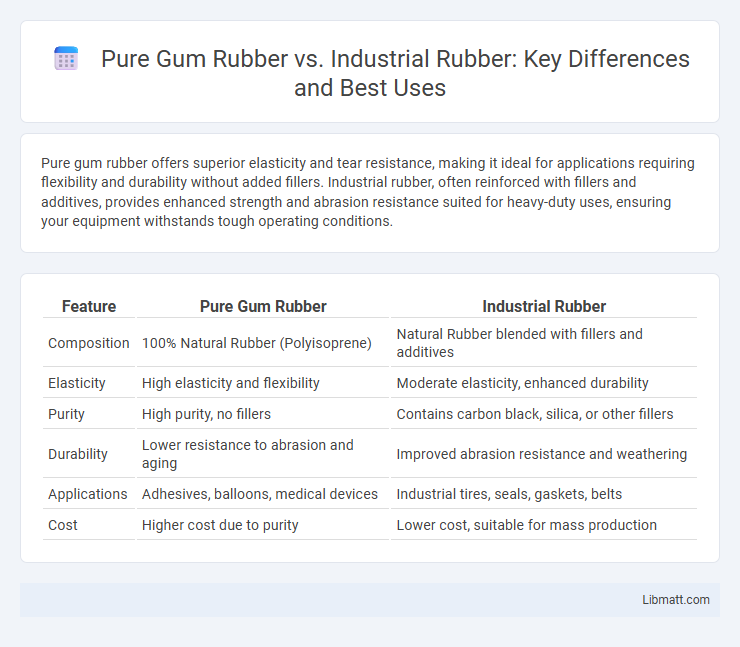 Pure Gum Rubber vs. Industrial Rubber: Key Differences and Best Uses

Pure gum rubber offers superior elasticity and tear resistance, making it ideal for applications requiring flexibility and durability without added fillers. Industrial rubber, often reinforced with fillers and additives, provides enhanced strength and abrasion resistance suited for heavy-duty uses, ensuring your equipment withstands tough operating conditions.

| Feature | Pure Gum Rubber | Industrial Rubber |
|---|---|---|
| Composition | 100% Natural Rubber (Polyisoprene) | Natural Rubber blended with fillers and additives |
| Elasticity | High elasticity and flexibility | Moderate elasticity, enhanced durability |
| Purity | High purity, no fillers | Contains carbon black, silica, or other fillers |
| Durability | Lower resistance to abrasion and aging | Improved abrasion resistance and weathering |
| Applications | Adhesives, balloons, medical devices | Industrial tires, seals, gaskets, belts |
| Cost | Higher cost due to purity | Lower cost, suitable for mass production |

Libmatt.com