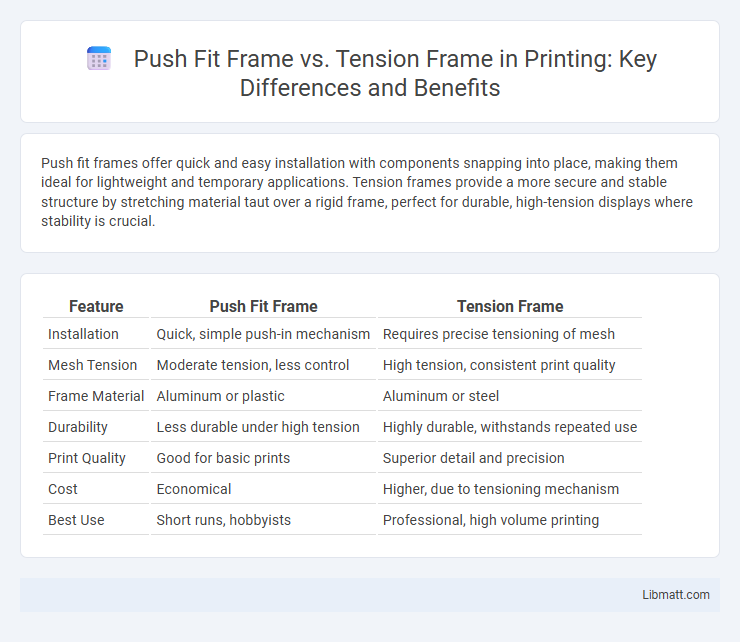 Push Fit Frame vs. Tension Frame in Printing: Key Differences and Benefits

Push fit frames offer quick and easy installation with components snapping into place, making them ideal for lightweight and temporary applications. Tension frames provide a more secure and stable structure by stretching material taut over a rigid frame, perfect for durable, high-tension displays where stability is crucial.

| Feature | Push Fit Frame | Tension Frame |
|---|---|---|
| Installation | Quick, simple push-in mechanism | Requires precise tensioning of mesh |
| Mesh Tension | Moderate tension, less control | High tension, consistent print quality |
| Frame Material | Aluminum or plastic | Aluminum or steel |
| Durability | Less durable under high tension | Highly durable, withstands repeated use |
| Print Quality | Good for basic prints | Superior detail and precision |
| Cost | Economical | Higher, due to tensioning mechanism |
| Best Use | Short runs, hobbyists | Professional, high volume printing |

Libmatt.com