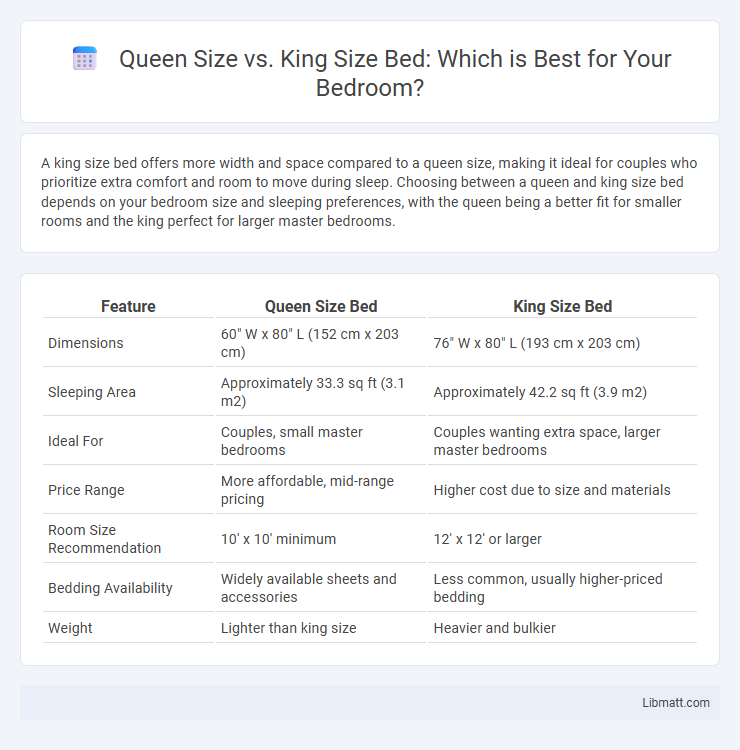 Queen Size vs. King Size Bed: Which is Best for Your Bedroom?

A king size bed offers more width and space compared to a queen size, making it ideal for couples who prioritize extra comfort and room to move during sleep. Choosing between a queen and king size bed depends on your bedroom size and sleeping preferences, with the queen being a better fit for smaller rooms and the king perfect for larger master bedrooms.

| Feature | Queen Size Bed | King Size Bed |
|---|---|---|
| Dimensions | 60" W x 80" L (152 cm x 203 cm) | 76" W x 80" L (193 cm x 203 cm) |
| Sleeping Area | Approximately 33.3 sq ft (3.1 m2) | Approximately 42.2 sq ft (3.9 m2) |
| Ideal For | Couples, small master bedrooms | Couples wanting extra space, larger master bedrooms |
| Price Range | More affordable, mid-range pricing | Higher cost due to size and materials |
| Room Size Recommendation | 10' x 10' minimum | 12' x 12' or larger |
| Bedding Availability | Widely available sheets and accessories | Less common, usually higher-priced bedding |
| Weight | Lighter than king size | Heavier and bulkier |

Libmatt.com