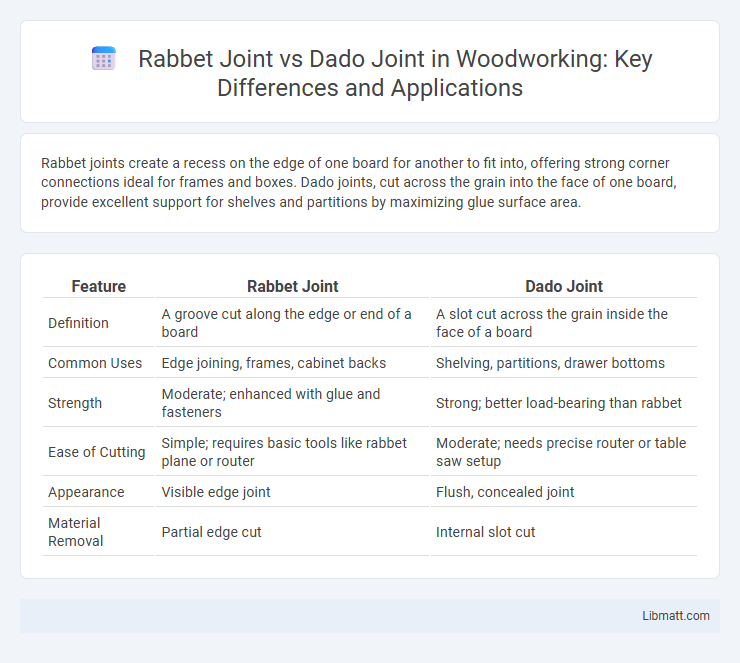 Rabbet Joint vs Dado Joint in Woodworking: Key Differences and Applications

Rabbet joints create a recess on the edge of one board for another to fit into, offering strong corner connections ideal for frames and boxes. Dado joints, cut across the grain into the face of one board, provide excellent support for shelves and partitions by maximizing glue surface area.

| Feature | Rabbet Joint | Dado Joint |
|---|---|---|
| Definition | A groove cut along the edge or end of a board | A slot cut across the grain inside the face of a board |
| Common Uses | Edge joining, frames, cabinet backs | Shelving, partitions, drawer bottoms |
| Strength | Moderate; enhanced with glue and fasteners | Strong; better load-bearing than rabbet |
| Ease of Cutting | Simple; requires basic tools like rabbet plane or router | Moderate; needs precise router or table saw setup |
| Appearance | Visible edge joint | Flush, concealed joint |
| Material Removal | Partial edge cut | Internal slot cut |

Libmatt.com