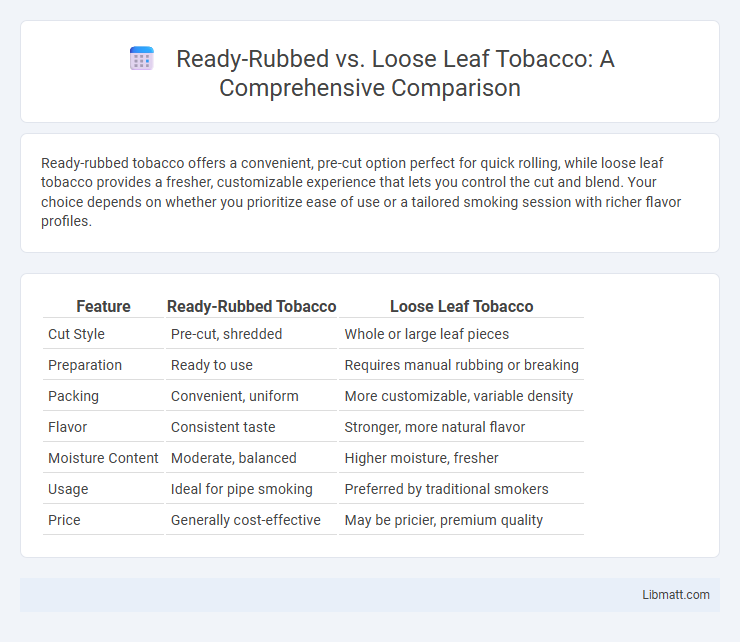 Ready-Rubbed vs. Loose Leaf Tobacco: A Comprehensive Comparison

Ready-rubbed tobacco offers a convenient, pre-cut option perfect for quick rolling, while loose leaf tobacco provides a fresher, customizable experience that lets you control the cut and blend. Your choice depends on whether you prioritize ease of use or a tailored smoking session with richer flavor profiles.

| Feature | Ready-Rubbed Tobacco | Loose Leaf Tobacco |
|---|---|---|
| Cut Style | Pre-cut, shredded | Whole or large leaf pieces |
| Preparation | Ready to use | Requires manual rubbing or breaking |
| Packing | Convenient, uniform | More customizable, variable density |
| Flavor | Consistent taste | Stronger, more natural flavor |
| Moisture Content | Moderate, balanced | Higher moisture, fresher |
| Usage | Ideal for pipe smoking | Preferred by traditional smokers |
| Price | Generally cost-effective | May be pricier, premium quality |

Libmatt.com