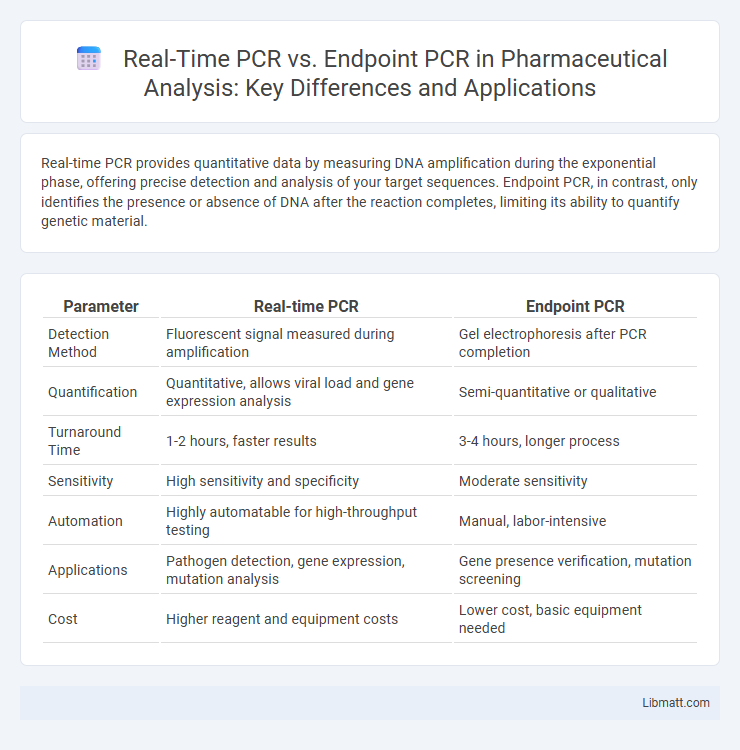 Real-Time PCR vs. Endpoint PCR in Pharmaceutical Analysis: Key Differences and Applications

Real-time PCR provides quantitative data by measuring DNA amplification during the exponential phase, offering precise detection and analysis of your target sequences. Endpoint PCR, in contrast, only identifies the presence or absence of DNA after the reaction completes, limiting its ability to quantify genetic material.

| Parameter | Real-time PCR | Endpoint PCR |
|---|---|---|
| Detection Method | Fluorescent signal measured during amplification | Gel electrophoresis after PCR completion |
| Quantification | Quantitative, allows viral load and gene expression analysis | Semi-quantitative or qualitative |
| Turnaround Time | 1-2 hours, faster results | 3-4 hours, longer process |
| Sensitivity | High sensitivity and specificity | Moderate sensitivity |
| Automation | Highly automatable for high-throughput testing | Manual, labor-intensive |
| Applications | Pathogen detection, gene expression, mutation analysis | Gene presence verification, mutation screening |
| Cost | Higher reagent and equipment costs | Lower cost, basic equipment needed |

Libmatt.com