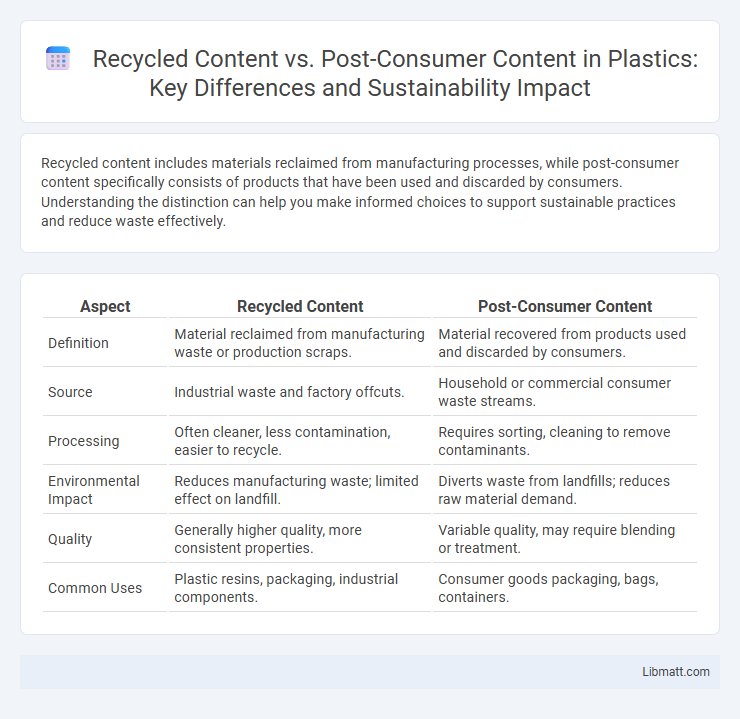 Recycled Content vs. Post-Consumer Content in Plastics: Key Differences and Sustainability Impact

Recycled content includes materials reclaimed from manufacturing processes, while post-consumer content specifically consists of products that have been used and discarded by consumers. Understanding the distinction can help you make informed choices to support sustainable practices and reduce waste effectively.

| Aspect | Recycled Content | Post-Consumer Content |
|---|---|---|
| Definition | Material reclaimed from manufacturing waste or production scraps. | Material recovered from products used and discarded by consumers. |
| Source | Industrial waste and factory offcuts. | Household or commercial consumer waste streams. |
| Processing | Often cleaner, less contamination, easier to recycle. | Requires sorting, cleaning to remove contaminants. |
| Environmental Impact | Reduces manufacturing waste; limited effect on landfill. | Diverts waste from landfills; reduces raw material demand. |
| Quality | Generally higher quality, more consistent properties. | Variable quality, may require blending or treatment. |
| Common Uses | Plastic resins, packaging, industrial components. | Consumer goods packaging, bags, containers. |

Libmatt.com