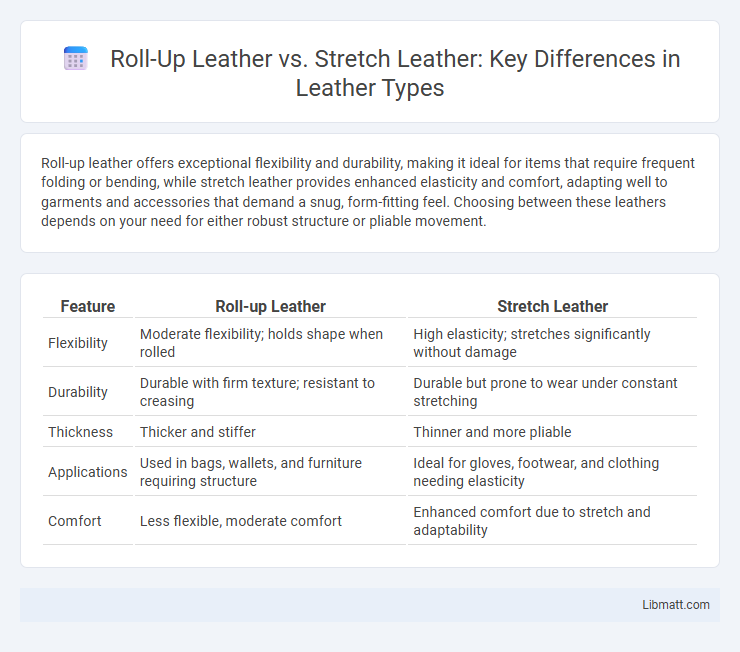 Roll-Up Leather vs. Stretch Leather: Key Differences in Leather Types

Roll-up leather offers exceptional flexibility and durability, making it ideal for items that require frequent folding or bending, while stretch leather provides enhanced elasticity and comfort, adapting well to garments and accessories that demand a snug, form-fitting feel. Choosing between these leathers depends on your need for either robust structure or pliable movement.

| Feature | Roll-up Leather | Stretch Leather |
|---|---|---|
| Flexibility | Moderate flexibility; holds shape when rolled | High elasticity; stretches significantly without damage |
| Durability | Durable with firm texture; resistant to creasing | Durable but prone to wear under constant stretching |
| Thickness | Thicker and stiffer | Thinner and more pliable |
| Applications | Used in bags, wallets, and furniture requiring structure | Ideal for gloves, footwear, and clothing needing elasticity |
| Comfort | Less flexible, moderate comfort | Enhanced comfort due to stretch and adaptability |

Libmatt.com