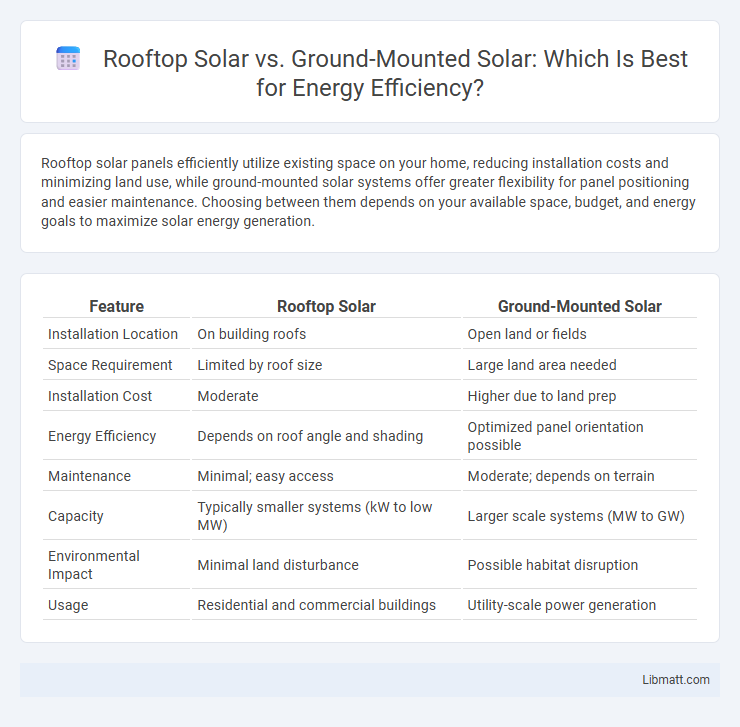 Rooftop Solar vs. Ground-Mounted Solar: Which Is Best for Energy Efficiency?

Rooftop solar panels efficiently utilize existing space on your home, reducing installation costs and minimizing land use, while ground-mounted solar systems offer greater flexibility for panel positioning and easier maintenance. Choosing between them depends on your available space, budget, and energy goals to maximize solar energy generation.

| Feature | Rooftop Solar | Ground-Mounted Solar |
|---|---|---|
| Installation Location | On building roofs | Open land or fields |
| Space Requirement | Limited by roof size | Large land area needed |
| Installation Cost | Moderate | Higher due to land prep |
| Energy Efficiency | Depends on roof angle and shading | Optimized panel orientation possible |
| Maintenance | Minimal; easy access | Moderate; depends on terrain |
| Capacity | Typically smaller systems (kW to low MW) | Larger scale systems (MW to GW) |
| Environmental Impact | Minimal land disturbance | Possible habitat disruption |
| Usage | Residential and commercial buildings | Utility-scale power generation |

Libmatt.com