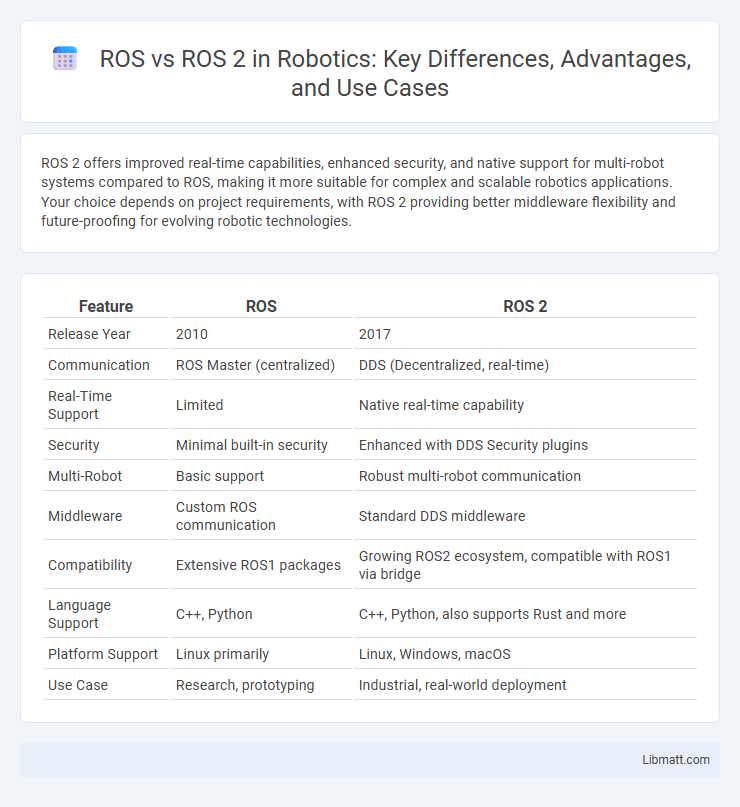 ROS vs ROS 2 in Robotics: Key Differences, Advantages, and Use Cases

ROS 2 offers improved real-time capabilities, enhanced security, and native support for multi-robot systems compared to ROS, making it more suitable for complex and scalable robotics applications. Your choice depends on project requirements, with ROS 2 providing better middleware flexibility and future-proofing for evolving robotic technologies.

| Feature | ROS | ROS 2 |
|---|---|---|
| Release Year | 2010 | 2017 |
| Communication | ROS Master (centralized) | DDS (Decentralized, real-time) |
| Real-Time Support | Limited | Native real-time capability |
| Security | Minimal built-in security | Enhanced with DDS Security plugins |
| Multi-Robot | Basic support | Robust multi-robot communication |
| Middleware | Custom ROS communication | Standard DDS middleware |
| Compatibility | Extensive ROS1 packages | Growing ROS2 ecosystem, compatible with ROS1 via bridge |
| Language Support | C++, Python | C++, Python, also supports Rust and more |
| Platform Support | Linux primarily | Linux, Windows, macOS |
| Use Case | Research, prototyping | Industrial, real-world deployment |

Libmatt.com