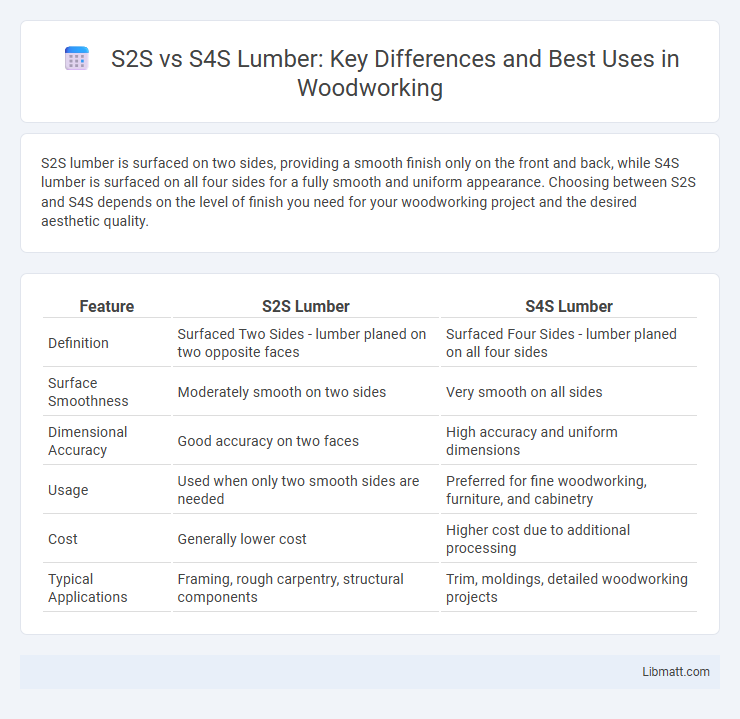 S2S vs S4S Lumber: Key Differences and Best Uses in Woodworking

S2S lumber is surfaced on two sides, providing a smooth finish only on the front and back, while S4S lumber is surfaced on all four sides for a fully smooth and uniform appearance. Choosing between S2S and S4S depends on the level of finish you need for your woodworking project and the desired aesthetic quality.

| Feature | S2S Lumber | S4S Lumber |
|---|---|---|
| Definition | Surfaced Two Sides - lumber planed on two opposite faces | Surfaced Four Sides - lumber planed on all four sides |
| Surface Smoothness | Moderately smooth on two sides | Very smooth on all sides |
| Dimensional Accuracy | Good accuracy on two faces | High accuracy and uniform dimensions |
| Usage | Used when only two smooth sides are needed | Preferred for fine woodworking, furniture, and cabinetry |
| Cost | Generally lower cost | Higher cost due to additional processing |
| Typical Applications | Framing, rough carpentry, structural components | Trim, moldings, detailed woodworking projects |

Libmatt.com