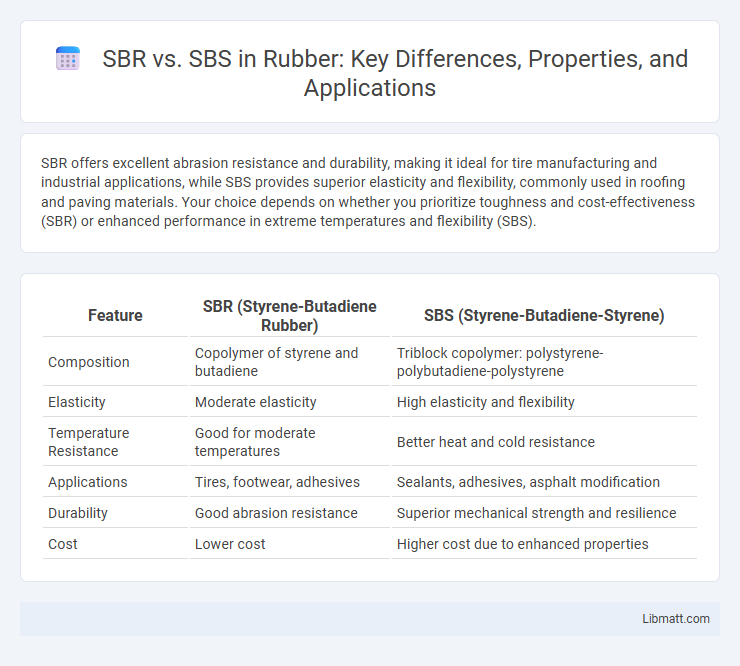 SBR vs. SBS in Rubber: Key Differences, Properties, and Applications

SBR offers excellent abrasion resistance and durability, making it ideal for tire manufacturing and industrial applications, while SBS provides superior elasticity and flexibility, commonly used in roofing and paving materials. Your choice depends on whether you prioritize toughness and cost-effectiveness (SBR) or enhanced performance in extreme temperatures and flexibility (SBS).

| Feature | SBR (Styrene-Butadiene Rubber) | SBS (Styrene-Butadiene-Styrene) |
|---|---|---|
| Composition | Copolymer of styrene and butadiene | Triblock copolymer: polystyrene-polybutadiene-polystyrene |
| Elasticity | Moderate elasticity | High elasticity and flexibility |
| Temperature Resistance | Good for moderate temperatures | Better heat and cold resistance |
| Applications | Tires, footwear, adhesives | Sealants, adhesives, asphalt modification |
| Durability | Good abrasion resistance | Superior mechanical strength and resilience |
| Cost | Lower cost | Higher cost due to enhanced properties |

Libmatt.com