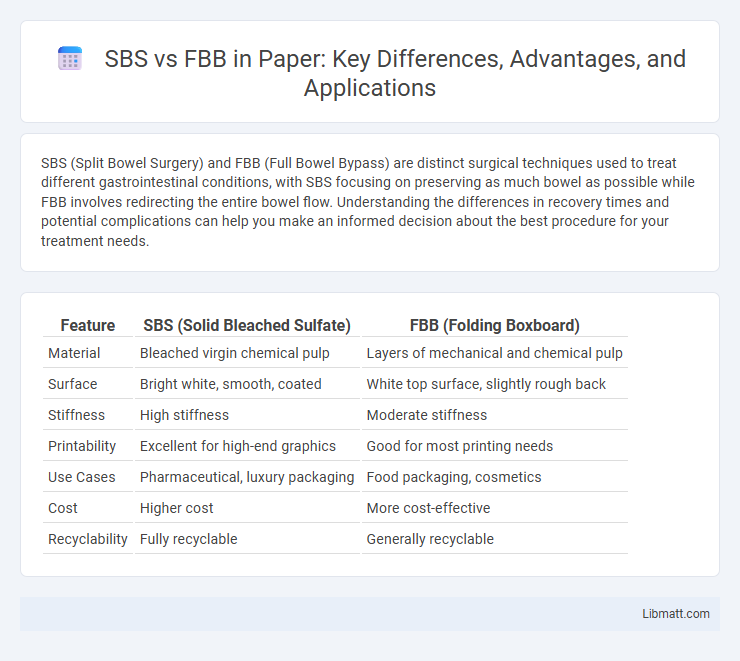 SBS vs FBB in Paper: Key Differences, Advantages, and Applications

SBS (Split Bowel Surgery) and FBB (Full Bowel Bypass) are distinct surgical techniques used to treat different gastrointestinal conditions, with SBS focusing on preserving as much bowel as possible while FBB involves redirecting the entire bowel flow. Understanding the differences in recovery times and potential complications can help you make an informed decision about the best procedure for your treatment needs.

| Feature | SBS (Solid Bleached Sulfate) | FBB (Folding Boxboard) |
|---|---|---|
| Material | Bleached virgin chemical pulp | Layers of mechanical and chemical pulp |
| Surface | Bright white, smooth, coated | White top surface, slightly rough back |
| Stiffness | High stiffness | Moderate stiffness |
| Printability | Excellent for high-end graphics | Good for most printing needs |
| Use Cases | Pharmaceutical, luxury packaging | Food packaging, cosmetics |
| Cost | Higher cost | More cost-effective |
| Recyclability | Fully recyclable | Generally recyclable |

Libmatt.com