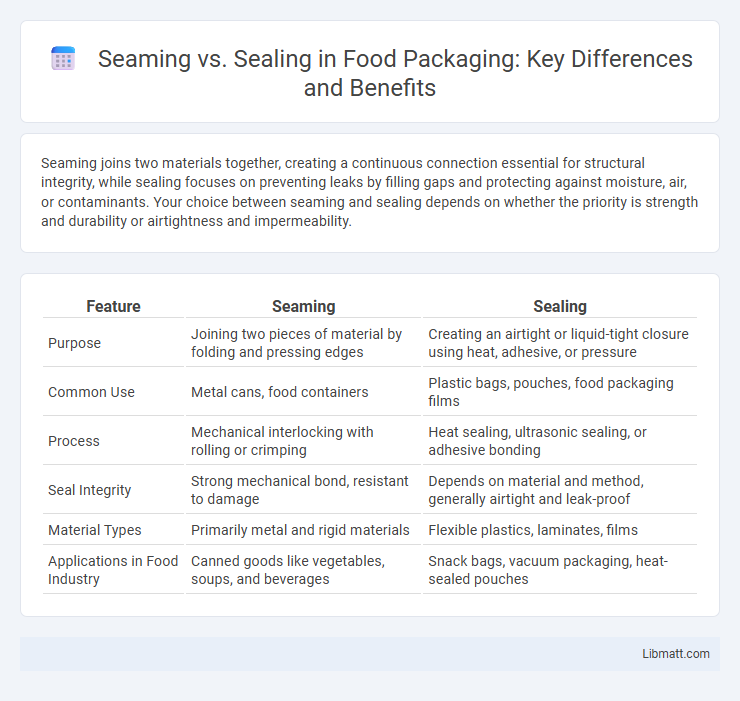 Seaming vs. Sealing in Food Packaging: Key Differences and Benefits

Seaming joins two materials together, creating a continuous connection essential for structural integrity, while sealing focuses on preventing leaks by filling gaps and protecting against moisture, air, or contaminants. Your choice between seaming and sealing depends on whether the priority is strength and durability or airtightness and impermeability.

| Feature | Seaming | Sealing |
|---|---|---|
| Purpose | Joining two pieces of material by folding and pressing edges | Creating an airtight or liquid-tight closure using heat, adhesive, or pressure |
| Common Use | Metal cans, food containers | Plastic bags, pouches, food packaging films |
| Process | Mechanical interlocking with rolling or crimping | Heat sealing, ultrasonic sealing, or adhesive bonding |
| Seal Integrity | Strong mechanical bond, resistant to damage | Depends on material and method, generally airtight and leak-proof |
| Material Types | Primarily metal and rigid materials | Flexible plastics, laminates, films |
| Applications in Food Industry | Canned goods like vegetables, soups, and beverages | Snack bags, vacuum packaging, heat-sealed pouches |

Libmatt.com