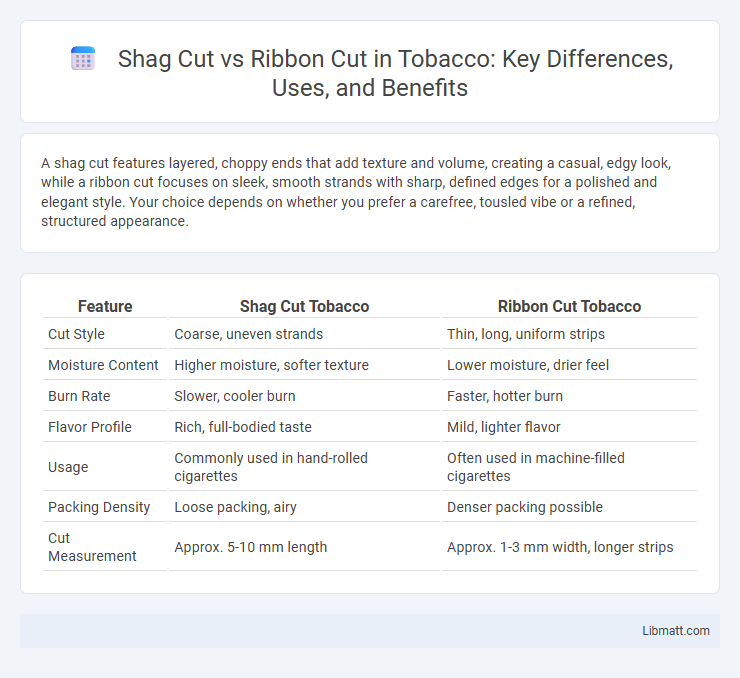 Shag Cut vs Ribbon Cut in Tobacco: Key Differences, Uses, and Benefits

A shag cut features layered, choppy ends that add texture and volume, creating a casual, edgy look, while a ribbon cut focuses on sleek, smooth strands with sharp, defined edges for a polished and elegant style. Your choice depends on whether you prefer a carefree, tousled vibe or a refined, structured appearance.

| Feature | Shag Cut Tobacco | Ribbon Cut Tobacco |
|---|---|---|
| Cut Style | Coarse, uneven strands | Thin, long, uniform strips |
| Moisture Content | Higher moisture, softer texture | Lower moisture, drier feel |
| Burn Rate | Slower, cooler burn | Faster, hotter burn |
| Flavor Profile | Rich, full-bodied taste | Mild, lighter flavor |
| Usage | Commonly used in hand-rolled cigarettes | Often used in machine-filled cigarettes |
| Packing Density | Loose packing, airy | Denser packing possible |
| Cut Measurement | Approx. 5-10 mm length | Approx. 1-3 mm width, longer strips |

Libmatt.com