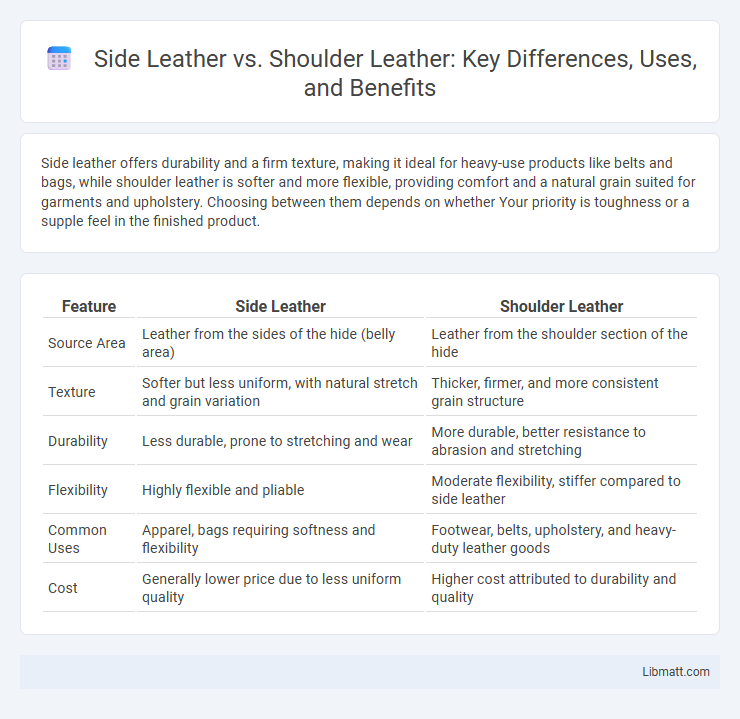 Side Leather vs. Shoulder Leather: Key Differences, Uses, and Benefits

Side leather offers durability and a firm texture, making it ideal for heavy-use products like belts and bags, while shoulder leather is softer and more flexible, providing comfort and a natural grain suited for garments and upholstery. Choosing between them depends on whether Your priority is toughness or a supple feel in the finished product.

| Feature | Side Leather | Shoulder Leather |
|---|---|---|
| Source Area | Leather from the sides of the hide (belly area) | Leather from the shoulder section of the hide |
| Texture | Softer but less uniform, with natural stretch and grain variation | Thicker, firmer, and more consistent grain structure |
| Durability | Less durable, prone to stretching and wear | More durable, better resistance to abrasion and stretching |
| Flexibility | Highly flexible and pliable | Moderate flexibility, stiffer compared to side leather |
| Common Uses | Apparel, bags requiring softness and flexibility | Footwear, belts, upholstery, and heavy-duty leather goods |
| Cost | Generally lower price due to less uniform quality | Higher cost attributed to durability and quality |

Libmatt.com