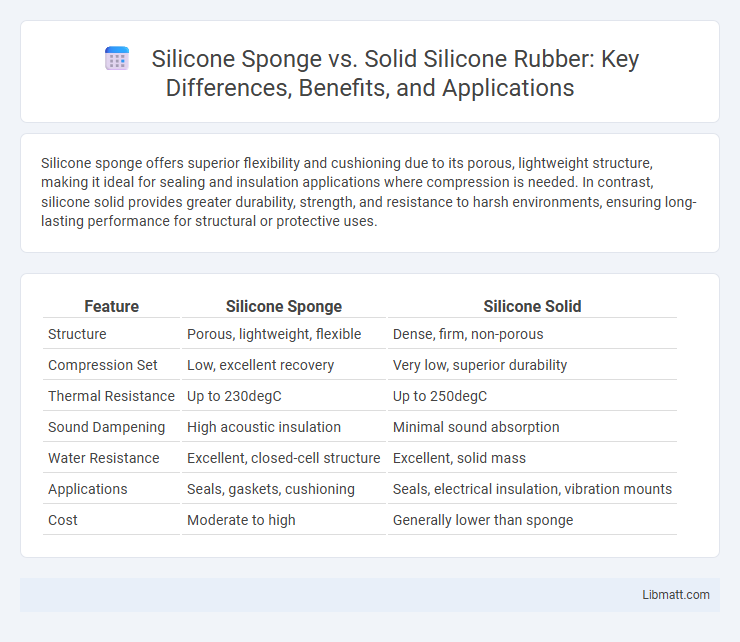 Silicone Sponge vs. Solid Silicone Rubber: Key Differences, Benefits, and Applications

Silicone sponge offers superior flexibility and cushioning due to its porous, lightweight structure, making it ideal for sealing and insulation applications where compression is needed. In contrast, silicone solid provides greater durability, strength, and resistance to harsh environments, ensuring long-lasting performance for structural or protective uses.

| Feature | Silicone Sponge | Silicone Solid |
|---|---|---|
| Structure | Porous, lightweight, flexible | Dense, firm, non-porous |
| Compression Set | Low, excellent recovery | Very low, superior durability |
| Thermal Resistance | Up to 230degC | Up to 250degC |
| Sound Dampening | High acoustic insulation | Minimal sound absorption |
| Water Resistance | Excellent, closed-cell structure | Excellent, solid mass |
| Applications | Seals, gaskets, cushioning | Seals, electrical insulation, vibration mounts |
| Cost | Moderate to high | Generally lower than sponge |

Libmatt.com