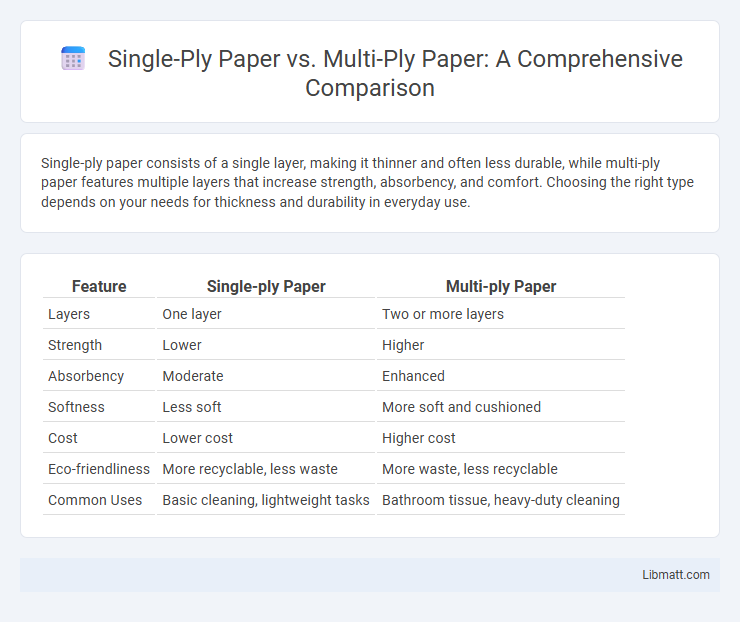 Single-Ply Paper vs. Multi-Ply Paper: A Comprehensive Comparison

Single-ply paper consists of a single layer, making it thinner and often less durable, while multi-ply paper features multiple layers that increase strength, absorbency, and comfort. Choosing the right type depends on your needs for thickness and durability in everyday use.

| Feature | Single-ply Paper | Multi-ply Paper |
|---|---|---|
| Layers | One layer | Two or more layers |
| Strength | Lower | Higher |
| Absorbency | Moderate | Enhanced |
| Softness | Less soft | More soft and cushioned |
| Cost | Lower cost | Higher cost |
| Eco-friendliness | More recyclable, less waste | More waste, less recyclable |
| Common Uses | Basic cleaning, lightweight tasks | Bathroom tissue, heavy-duty cleaning |

Libmatt.com