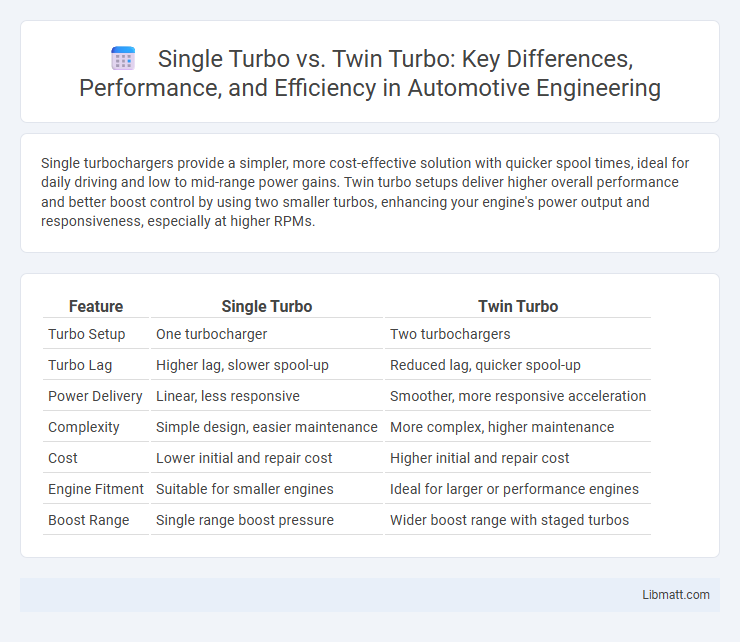 Single Turbo vs. Twin Turbo: Key Differences, Performance, and Efficiency in Automotive Engineering

Single turbochargers provide a simpler, more cost-effective solution with quicker spool times, ideal for daily driving and low to mid-range power gains. Twin turbo setups deliver higher overall performance and better boost control by using two smaller turbos, enhancing your engine's power output and responsiveness, especially at higher RPMs.

| Feature | Single Turbo | Twin Turbo |
|---|---|---|
| Turbo Setup | One turbocharger | Two turbochargers |
| Turbo Lag | Higher lag, slower spool-up | Reduced lag, quicker spool-up |
| Power Delivery | Linear, less responsive | Smoother, more responsive acceleration |
| Complexity | Simple design, easier maintenance | More complex, higher maintenance |
| Cost | Lower initial and repair cost | Higher initial and repair cost |
| Engine Fitment | Suitable for smaller engines | Ideal for larger or performance engines |
| Boost Range | Single range boost pressure | Wider boost range with staged turbos |

Libmatt.com