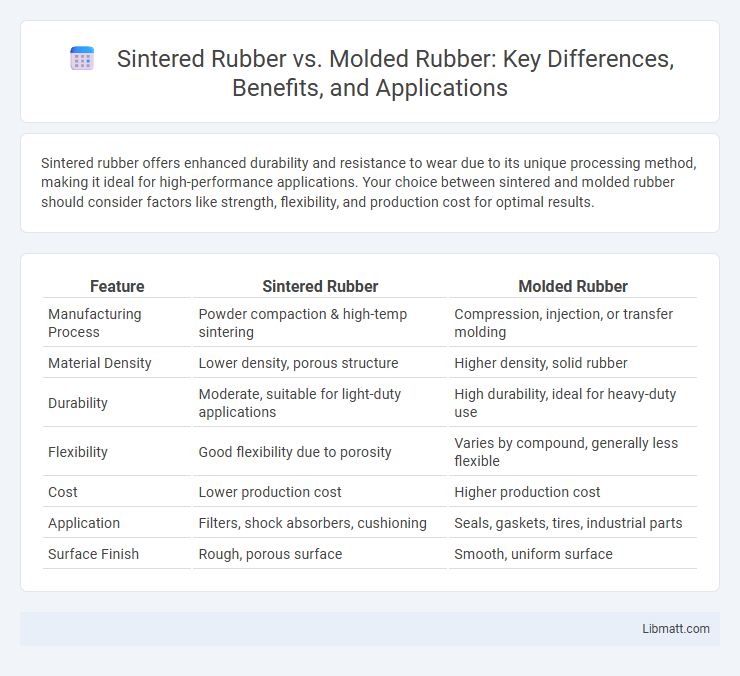 Sintered Rubber vs. Molded Rubber: Key Differences, Benefits, and Applications

Sintered rubber offers enhanced durability and resistance to wear due to its unique processing method, making it ideal for high-performance applications. Your choice between sintered and molded rubber should consider factors like strength, flexibility, and production cost for optimal results.

| Feature | Sintered Rubber | Molded Rubber |
|---|---|---|
| Manufacturing Process | Powder compaction & high-temp sintering | Compression, injection, or transfer molding |
| Material Density | Lower density, porous structure | Higher density, solid rubber |
| Durability | Moderate, suitable for light-duty applications | High durability, ideal for heavy-duty use |
| Flexibility | Good flexibility due to porosity | Varies by compound, generally less flexible |
| Cost | Lower production cost | Higher production cost |
| Application | Filters, shock absorbers, cushioning | Seals, gaskets, tires, industrial parts |
| Surface Finish | Rough, porous surface | Smooth, uniform surface |

Libmatt.com