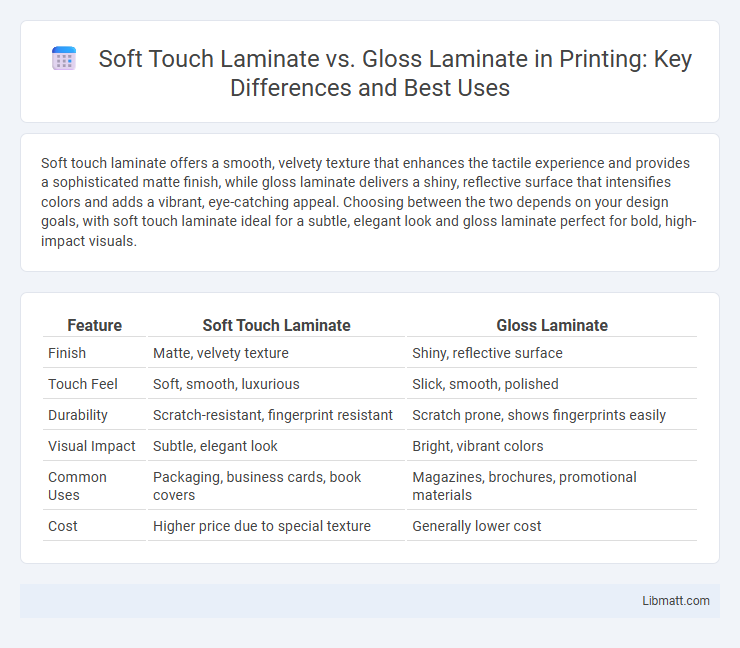 Soft Touch Laminate vs. Gloss Laminate in Printing: Key Differences and Best Uses

Soft touch laminate offers a smooth, velvety texture that enhances the tactile experience and provides a sophisticated matte finish, while gloss laminate delivers a shiny, reflective surface that intensifies colors and adds a vibrant, eye-catching appeal. Choosing between the two depends on your design goals, with soft touch laminate ideal for a subtle, elegant look and gloss laminate perfect for bold, high-impact visuals.

| Feature | Soft Touch Laminate | Gloss Laminate |
|---|---|---|
| Finish | Matte, velvety texture | Shiny, reflective surface |
| Touch Feel | Soft, smooth, luxurious | Slick, smooth, polished |
| Durability | Scratch-resistant, fingerprint resistant | Scratch prone, shows fingerprints easily |
| Visual Impact | Subtle, elegant look | Bright, vibrant colors |
| Common Uses | Packaging, business cards, book covers | Magazines, brochures, promotional materials |
| Cost | Higher price due to special texture | Generally lower cost |

Libmatt.com