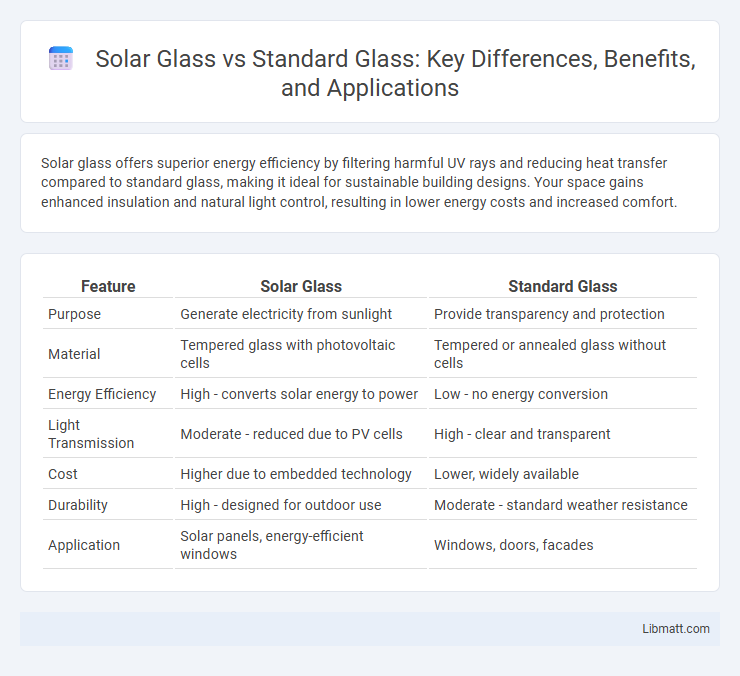 Solar Glass vs Standard Glass: Key Differences, Benefits, and Applications

Solar glass offers superior energy efficiency by filtering harmful UV rays and reducing heat transfer compared to standard glass, making it ideal for sustainable building designs. Your space gains enhanced insulation and natural light control, resulting in lower energy costs and increased comfort.

| Feature | Solar Glass | Standard Glass |
|---|---|---|
| Purpose | Generate electricity from sunlight | Provide transparency and protection |
| Material | Tempered glass with photovoltaic cells | Tempered or annealed glass without cells |
| Energy Efficiency | High - converts solar energy to power | Low - no energy conversion |
| Light Transmission | Moderate - reduced due to PV cells | High - clear and transparent |
| Cost | Higher due to embedded technology | Lower, widely available |
| Durability | High - designed for outdoor use | Moderate - standard weather resistance |
| Application | Solar panels, energy-efficient windows | Windows, doors, facades |

Libmatt.com