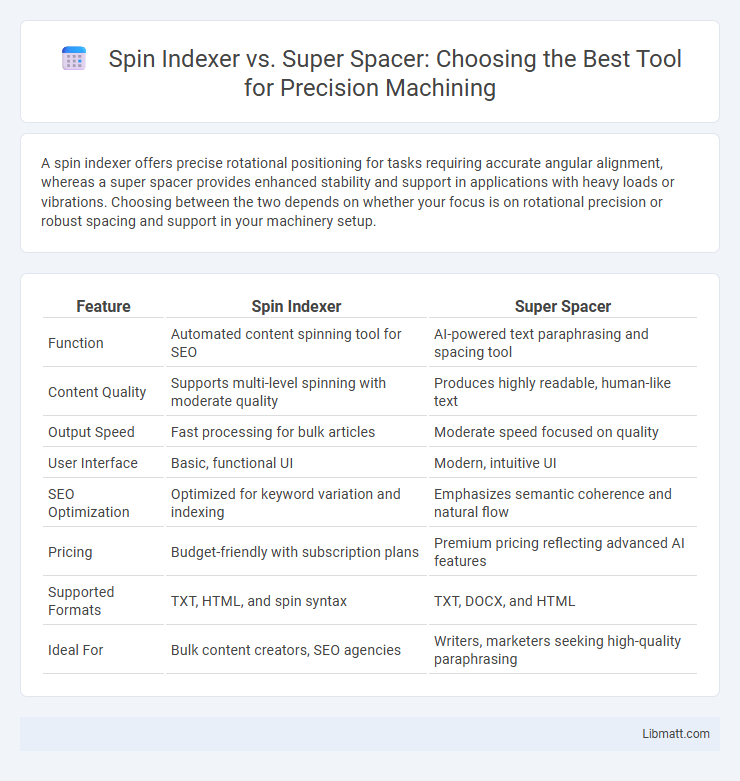 Spin Indexer vs. Super Spacer: Choosing the Best Tool for Precision Machining

A spin indexer offers precise rotational positioning for tasks requiring accurate angular alignment, whereas a super spacer provides enhanced stability and support in applications with heavy loads or vibrations. Choosing between the two depends on whether your focus is on rotational precision or robust spacing and support in your machinery setup.

| Feature | Spin Indexer | Super Spacer |
|---|---|---|
| Function | Automated content spinning tool for SEO | AI-powered text paraphrasing and spacing tool |
| Content Quality | Supports multi-level spinning with moderate quality | Produces highly readable, human-like text |
| Output Speed | Fast processing for bulk articles | Moderate speed focused on quality |
| User Interface | Basic, functional UI | Modern, intuitive UI |
| SEO Optimization | Optimized for keyword variation and indexing | Emphasizes semantic coherence and natural flow |
| Pricing | Budget-friendly with subscription plans | Premium pricing reflecting advanced AI features |
| Supported Formats | TXT, HTML, and spin syntax | TXT, DOCX, and HTML |
| Ideal For | Bulk content creators, SEO agencies | Writers, marketers seeking high-quality paraphrasing |

Libmatt.com