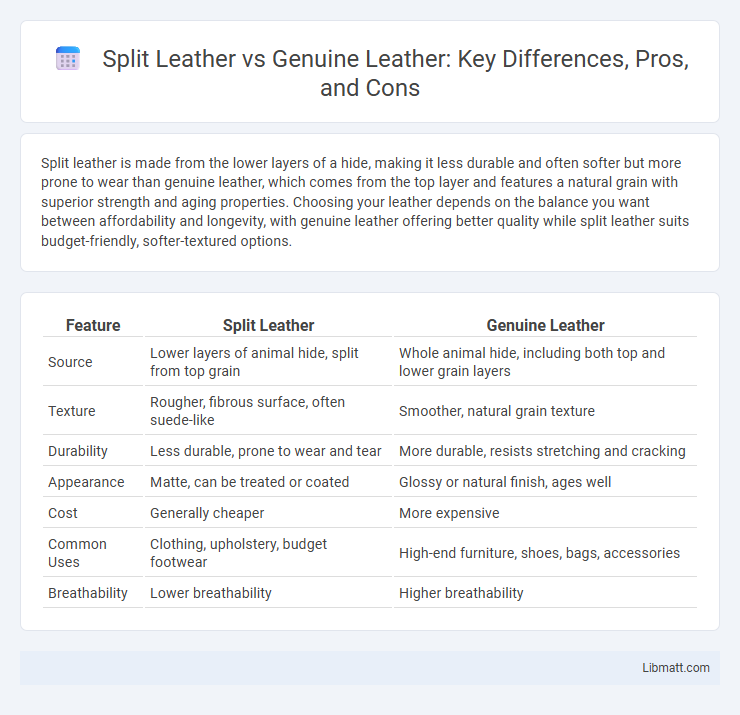 Split Leather vs Genuine Leather: Key Differences, Pros, and Cons

Split leather is made from the lower layers of a hide, making it less durable and often softer but more prone to wear than genuine leather, which comes from the top layer and features a natural grain with superior strength and aging properties. Choosing your leather depends on the balance you want between affordability and longevity, with genuine leather offering better quality while split leather suits budget-friendly, softer-textured options.

| Feature | Split Leather | Genuine Leather |
|---|---|---|
| Source | Lower layers of animal hide, split from top grain | Whole animal hide, including both top and lower grain layers |
| Texture | Rougher, fibrous surface, often suede-like | Smoother, natural grain texture |
| Durability | Less durable, prone to wear and tear | More durable, resists stretching and cracking |
| Appearance | Matte, can be treated or coated | Glossy or natural finish, ages well |
| Cost | Generally cheaper | More expensive |
| Common Uses | Clothing, upholstery, budget footwear | High-end furniture, shoes, bags, accessories |
| Breathability | Lower breathability | Higher breathability |

Libmatt.com