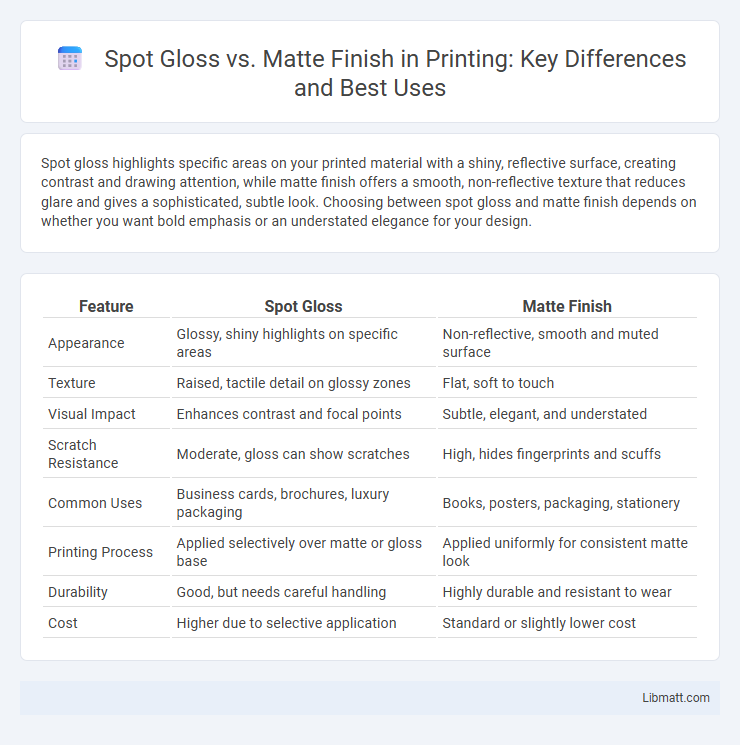 Spot Gloss vs. Matte Finish in Printing: Key Differences and Best Uses

Spot gloss highlights specific areas on your printed material with a shiny, reflective surface, creating contrast and drawing attention, while matte finish offers a smooth, non-reflective texture that reduces glare and gives a sophisticated, subtle look. Choosing between spot gloss and matte finish depends on whether you want bold emphasis or an understated elegance for your design.

| Feature | Spot Gloss | Matte Finish |
|---|---|---|
| Appearance | Glossy, shiny highlights on specific areas | Non-reflective, smooth and muted surface |
| Texture | Raised, tactile detail on glossy zones | Flat, soft to touch |
| Visual Impact | Enhances contrast and focal points | Subtle, elegant, and understated |
| Scratch Resistance | Moderate, gloss can show scratches | High, hides fingerprints and scuffs |
| Common Uses | Business cards, brochures, luxury packaging | Books, posters, packaging, stationery |
| Printing Process | Applied selectively over matte or gloss base | Applied uniformly for consistent matte look |
| Durability | Good, but needs careful handling | Highly durable and resistant to wear |
| Cost | Higher due to selective application | Standard or slightly lower cost |

Libmatt.com