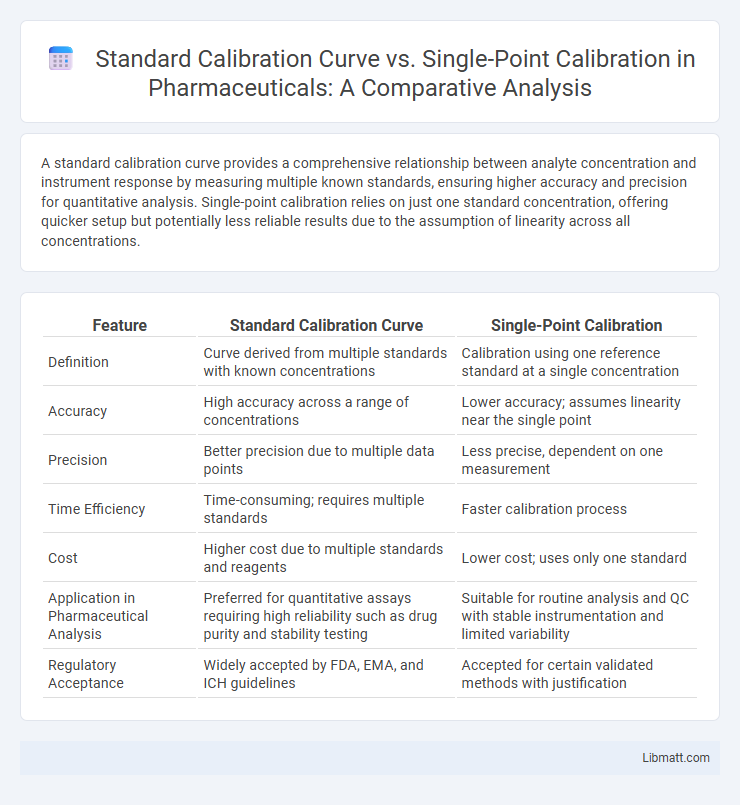 Standard Calibration Curve vs. Single-Point Calibration in Pharmaceuticals: A Comparative Analysis

A standard calibration curve provides a comprehensive relationship between analyte concentration and instrument response by measuring multiple known standards, ensuring higher accuracy and precision for quantitative analysis. Single-point calibration relies on just one standard concentration, offering quicker setup but potentially less reliable results due to the assumption of linearity across all concentrations.

| Feature | Standard Calibration Curve | Single-Point Calibration |
|---|---|---|
| Definition | Curve derived from multiple standards with known concentrations | Calibration using one reference standard at a single concentration |
| Accuracy | High accuracy across a range of concentrations | Lower accuracy; assumes linearity near the single point |
| Precision | Better precision due to multiple data points | Less precise, dependent on one measurement |
| Time Efficiency | Time-consuming; requires multiple standards | Faster calibration process |
| Cost | Higher cost due to multiple standards and reagents | Lower cost; uses only one standard |
| Application in Pharmaceutical Analysis | Preferred for quantitative assays requiring high reliability such as drug purity and stability testing | Suitable for routine analysis and QC with stable instrumentation and limited variability |
| Regulatory Acceptance | Widely accepted by FDA, EMA, and ICH guidelines | Accepted for certain validated methods with justification |

Libmatt.com