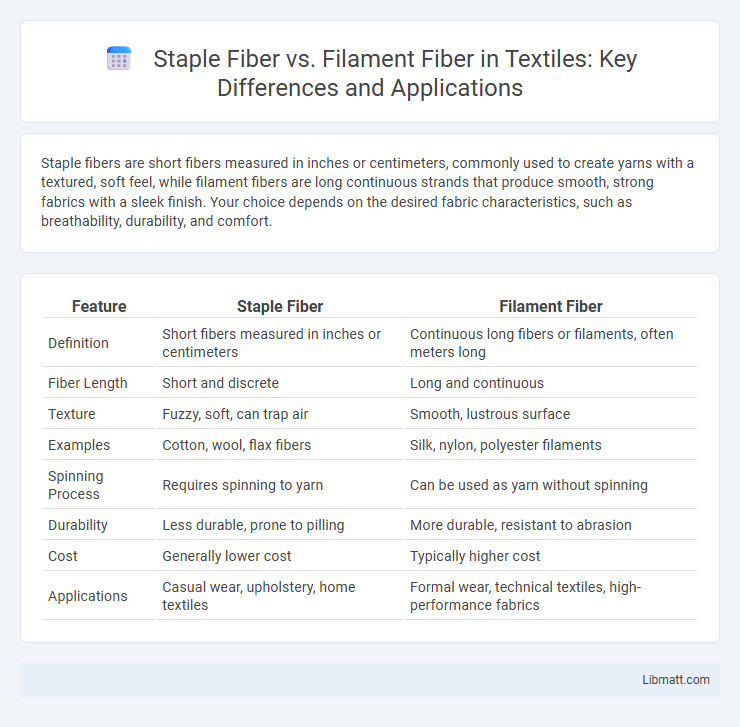 Staple Fiber vs. Filament Fiber in Textiles: Key Differences and Applications

Staple fibers are short fibers measured in inches or centimeters, commonly used to create yarns with a textured, soft feel, while filament fibers are long continuous strands that produce smooth, strong fabrics with a sleek finish. Your choice depends on the desired fabric characteristics, such as breathability, durability, and comfort.

| Feature | Staple Fiber | Filament Fiber |
|---|---|---|
| Definition | Short fibers measured in inches or centimeters | Continuous long fibers or filaments, often meters long |
| Fiber Length | Short and discrete | Long and continuous |
| Texture | Fuzzy, soft, can trap air | Smooth, lustrous surface |
| Examples | Cotton, wool, flax fibers | Silk, nylon, polyester filaments |
| Spinning Process | Requires spinning to yarn | Can be used as yarn without spinning |
| Durability | Less durable, prone to pilling | More durable, resistant to abrasion |
| Cost | Generally lower cost | Typically higher cost |
| Applications | Casual wear, upholstery, home textiles | Formal wear, technical textiles, high-performance fabrics |

Libmatt.com