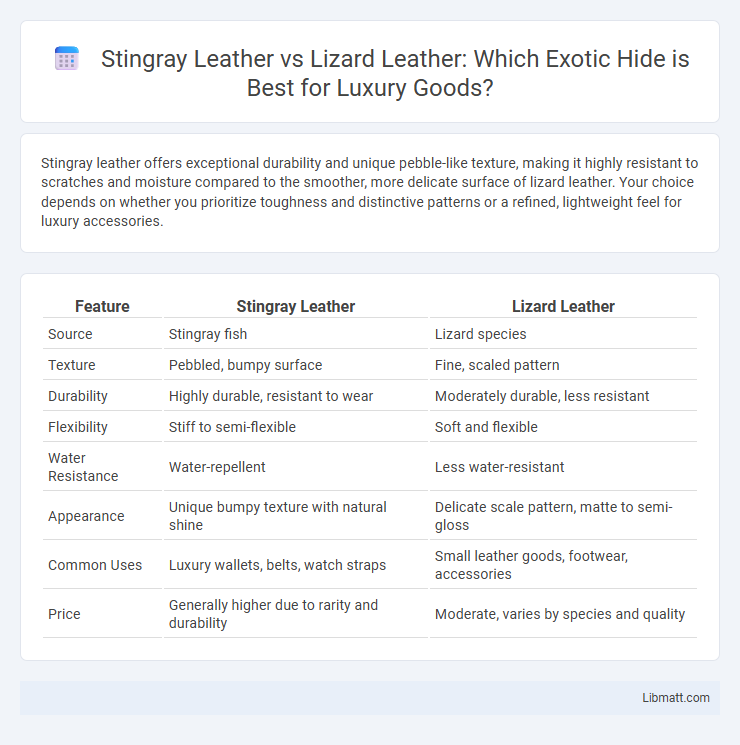 Stingray Leather vs Lizard Leather: Which Exotic Hide is Best for Luxury Goods?

Stingray leather offers exceptional durability and unique pebble-like texture, making it highly resistant to scratches and moisture compared to the smoother, more delicate surface of lizard leather. Your choice depends on whether you prioritize toughness and distinctive patterns or a refined, lightweight feel for luxury accessories.

| Feature | Stingray Leather | Lizard Leather |
|---|---|---|
| Source | Stingray fish | Lizard species |
| Texture | Pebbled, bumpy surface | Fine, scaled pattern |
| Durability | Highly durable, resistant to wear | Moderately durable, less resistant |
| Flexibility | Stiff to semi-flexible | Soft and flexible |
| Water Resistance | Water-repellent | Less water-resistant |
| Appearance | Unique bumpy texture with natural shine | Delicate scale pattern, matte to semi-gloss |
| Common Uses | Luxury wallets, belts, watch straps | Small leather goods, footwear, accessories |
| Price | Generally higher due to rarity and durability | Moderate, varies by species and quality |

Libmatt.com