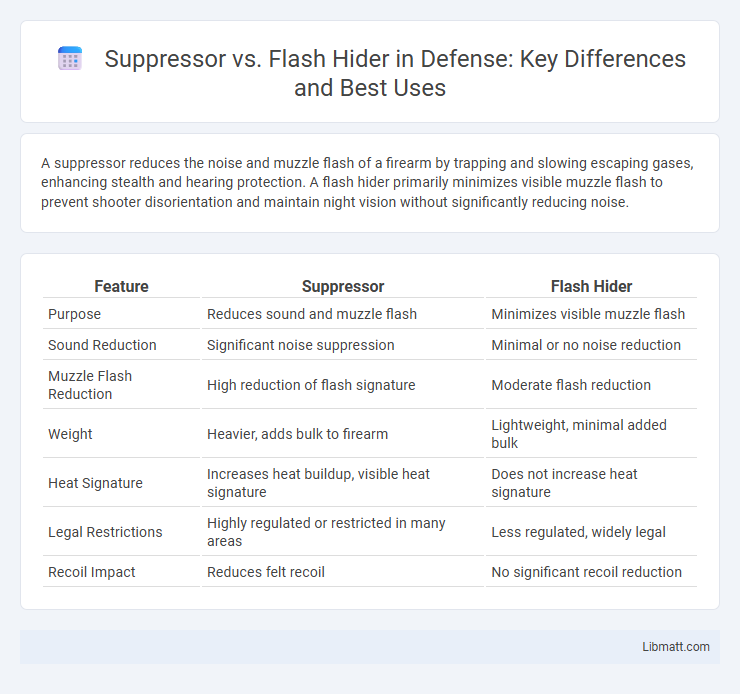 Suppressor vs. Flash Hider in Defense: Key Differences and Best Uses

A suppressor reduces the noise and muzzle flash of a firearm by trapping and slowing escaping gases, enhancing stealth and hearing protection. A flash hider primarily minimizes visible muzzle flash to prevent shooter disorientation and maintain night vision without significantly reducing noise.

| Feature | Suppressor | Flash Hider |
|---|---|---|
| Purpose | Reduces sound and muzzle flash | Minimizes visible muzzle flash |
| Sound Reduction | Significant noise suppression | Minimal or no noise reduction |
| Muzzle Flash Reduction | High reduction of flash signature | Moderate flash reduction |
| Weight | Heavier, adds bulk to firearm | Lightweight, minimal added bulk |
| Heat Signature | Increases heat buildup, visible heat signature | Does not increase heat signature |
| Legal Restrictions | Highly regulated or restricted in many areas | Less regulated, widely legal |
| Recoil Impact | Reduces felt recoil | No significant recoil reduction |

Libmatt.com