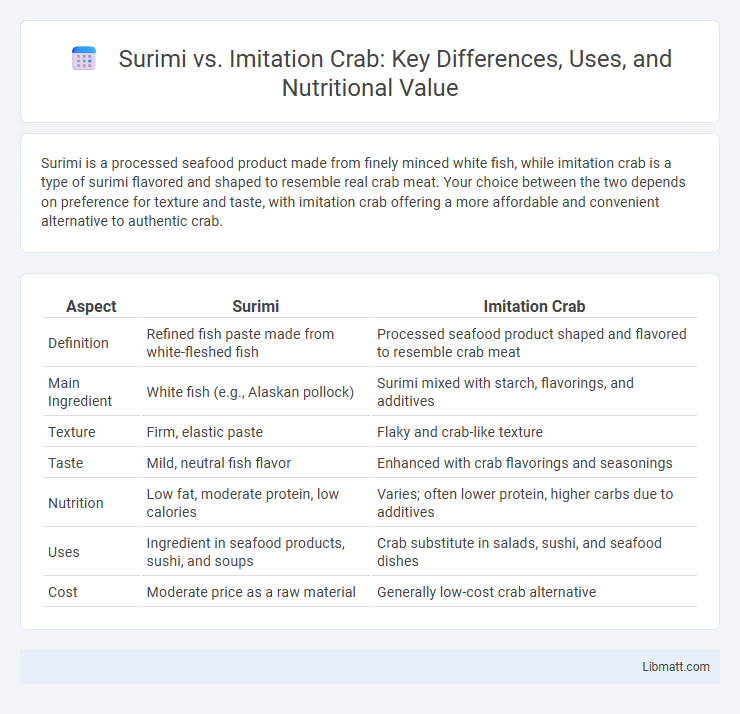 Surimi vs. Imitation Crab: Key Differences, Uses, and Nutritional Value

Surimi is a processed seafood product made from finely minced white fish, while imitation crab is a type of surimi flavored and shaped to resemble real crab meat. Your choice between the two depends on preference for texture and taste, with imitation crab offering a more affordable and convenient alternative to authentic crab.

| Aspect | Surimi | Imitation Crab |
|---|---|---|
| Definition | Refined fish paste made from white-fleshed fish | Processed seafood product shaped and flavored to resemble crab meat |
| Main Ingredient | White fish (e.g., Alaskan pollock) | Surimi mixed with starch, flavorings, and additives |
| Texture | Firm, elastic paste | Flaky and crab-like texture |
| Taste | Mild, neutral fish flavor | Enhanced with crab flavorings and seasonings |
| Nutrition | Low fat, moderate protein, low calories | Varies; often lower protein, higher carbs due to additives |
| Uses | Ingredient in seafood products, sushi, and soups | Crab substitute in salads, sushi, and seafood dishes |
| Cost | Moderate price as a raw material | Generally low-cost crab alternative |

Libmatt.com