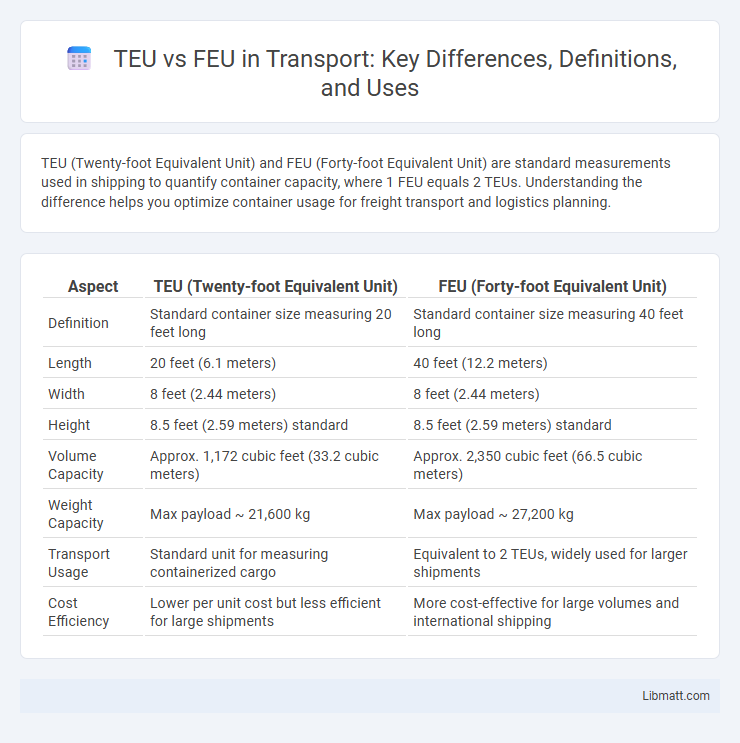 TEU vs FEU in Transport: Key Differences, Definitions, and Uses

TEU (Twenty-foot Equivalent Unit) and FEU (Forty-foot Equivalent Unit) are standard measurements used in shipping to quantify container capacity, where 1 FEU equals 2 TEUs. Understanding the difference helps you optimize container usage for freight transport and logistics planning.

| Aspect | TEU (Twenty-foot Equivalent Unit) | FEU (Forty-foot Equivalent Unit) |
|---|---|---|
| Definition | Standard container size measuring 20 feet long | Standard container size measuring 40 feet long |
| Length | 20 feet (6.1 meters) | 40 feet (12.2 meters) |
| Width | 8 feet (2.44 meters) | 8 feet (2.44 meters) |
| Height | 8.5 feet (2.59 meters) standard | 8.5 feet (2.59 meters) standard |
| Volume Capacity | Approx. 1,172 cubic feet (33.2 cubic meters) | Approx. 2,350 cubic feet (66.5 cubic meters) |
| Weight Capacity | Max payload ~ 21,600 kg | Max payload ~ 27,200 kg |
| Transport Usage | Standard unit for measuring containerized cargo | Equivalent to 2 TEUs, widely used for larger shipments |
| Cost Efficiency | Lower per unit cost but less efficient for large shipments | More cost-effective for large volumes and international shipping |

Libmatt.com