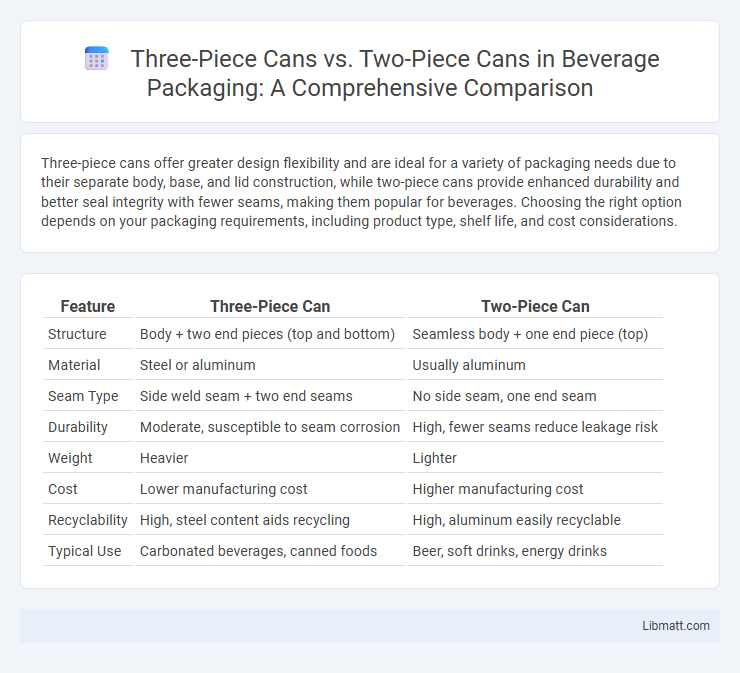 Three-Piece Cans vs. Two-Piece Cans in Beverage Packaging: A Comprehensive Comparison

Three-piece cans offer greater design flexibility and are ideal for a variety of packaging needs due to their separate body, base, and lid construction, while two-piece cans provide enhanced durability and better seal integrity with fewer seams, making them popular for beverages. Choosing the right option depends on your packaging requirements, including product type, shelf life, and cost considerations.

| Feature | Three-Piece Can | Two-Piece Can |
|---|---|---|
| Structure | Body + two end pieces (top and bottom) | Seamless body + one end piece (top) |
| Material | Steel or aluminum | Usually aluminum |
| Seam Type | Side weld seam + two end seams | No side seam, one end seam |
| Durability | Moderate, susceptible to seam corrosion | High, fewer seams reduce leakage risk |
| Weight | Heavier | Lighter |
| Cost | Lower manufacturing cost | Higher manufacturing cost |
| Recyclability | High, steel content aids recycling | High, aluminum easily recyclable |
| Typical Use | Carbonated beverages, canned foods | Beer, soft drinks, energy drinks |

Libmatt.com