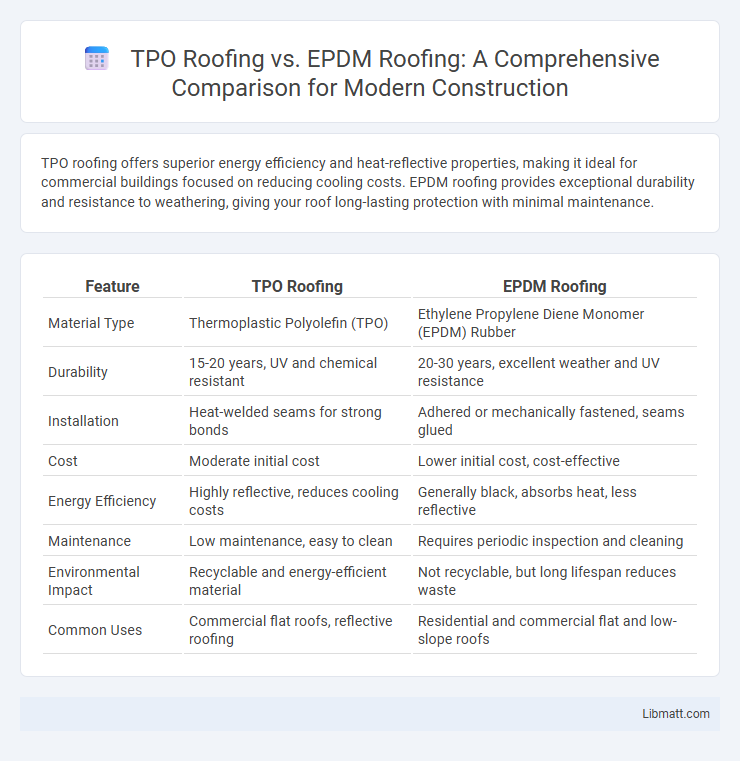 TPO Roofing vs. EPDM Roofing: A Comprehensive Comparison for Modern Construction

TPO roofing offers superior energy efficiency and heat-reflective properties, making it ideal for commercial buildings focused on reducing cooling costs. EPDM roofing provides exceptional durability and resistance to weathering, giving your roof long-lasting protection with minimal maintenance.

| Feature | TPO Roofing | EPDM Roofing |
|---|---|---|
| Material Type | Thermoplastic Polyolefin (TPO) | Ethylene Propylene Diene Monomer (EPDM) Rubber |
| Durability | 15-20 years, UV and chemical resistant | 20-30 years, excellent weather and UV resistance |
| Installation | Heat-welded seams for strong bonds | Adhered or mechanically fastened, seams glued |
| Cost | Moderate initial cost | Lower initial cost, cost-effective |
| Energy Efficiency | Highly reflective, reduces cooling costs | Generally black, absorbs heat, less reflective |
| Maintenance | Low maintenance, easy to clean | Requires periodic inspection and cleaning |
| Environmental Impact | Recyclable and energy-efficient material | Not recyclable, but long lifespan reduces waste |
| Common Uses | Commercial flat roofs, reflective roofing | Residential and commercial flat and low-slope roofs |

Libmatt.com