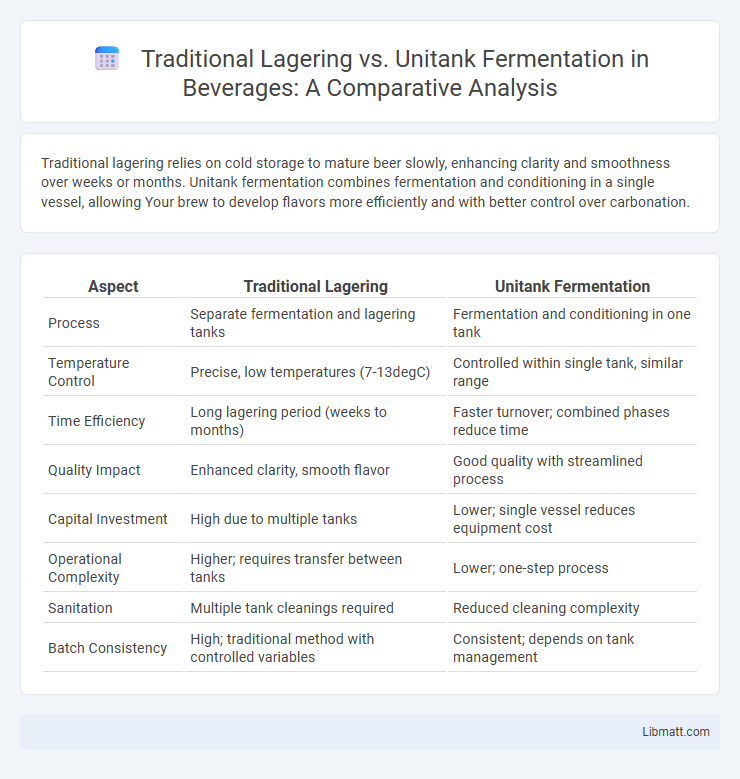 Traditional Lagering vs. Unitank Fermentation in Beverages: A Comparative Analysis

Traditional lagering relies on cold storage to mature beer slowly, enhancing clarity and smoothness over weeks or months. Unitank fermentation combines fermentation and conditioning in a single vessel, allowing Your brew to develop flavors more efficiently and with better control over carbonation.

| Aspect | Traditional Lagering | Unitank Fermentation |
|---|---|---|
| Process | Separate fermentation and lagering tanks | Fermentation and conditioning in one tank |
| Temperature Control | Precise, low temperatures (7-13degC) | Controlled within single tank, similar range |
| Time Efficiency | Long lagering period (weeks to months) | Faster turnover; combined phases reduce time |
| Quality Impact | Enhanced clarity, smooth flavor | Good quality with streamlined process |
| Capital Investment | High due to multiple tanks | Lower; single vessel reduces equipment cost |
| Operational Complexity | Higher; requires transfer between tanks | Lower; one-step process |
| Sanitation | Multiple tank cleanings required | Reduced cleaning complexity |
| Batch Consistency | High; traditional method with controlled variables | Consistent; depends on tank management |

Libmatt.com