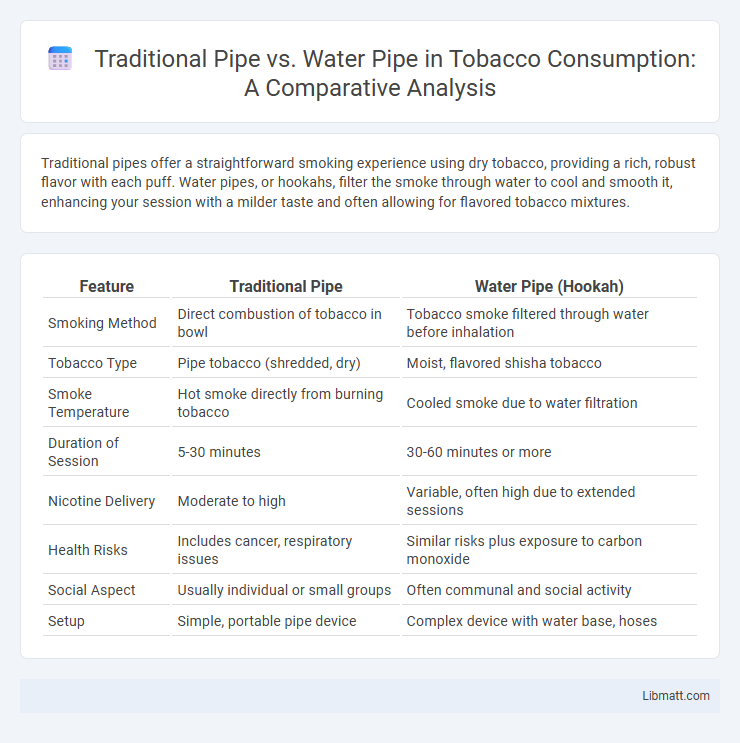 Traditional Pipe vs. Water Pipe in Tobacco Consumption: A Comparative Analysis

Traditional pipes offer a straightforward smoking experience using dry tobacco, providing a rich, robust flavor with each puff. Water pipes, or hookahs, filter the smoke through water to cool and smooth it, enhancing your session with a milder taste and often allowing for flavored tobacco mixtures.

| Feature | Traditional Pipe | Water Pipe (Hookah) |
|---|---|---|
| Smoking Method | Direct combustion of tobacco in bowl | Tobacco smoke filtered through water before inhalation |
| Tobacco Type | Pipe tobacco (shredded, dry) | Moist, flavored shisha tobacco |
| Smoke Temperature | Hot smoke directly from burning tobacco | Cooled smoke due to water filtration |
| Duration of Session | 5-30 minutes | 30-60 minutes or more |
| Nicotine Delivery | Moderate to high | Variable, often high due to extended sessions |
| Health Risks | Includes cancer, respiratory issues | Similar risks plus exposure to carbon monoxide |
| Social Aspect | Usually individual or small groups | Often communal and social activity |
| Setup | Simple, portable pipe device | Complex device with water base, hoses |

Libmatt.com