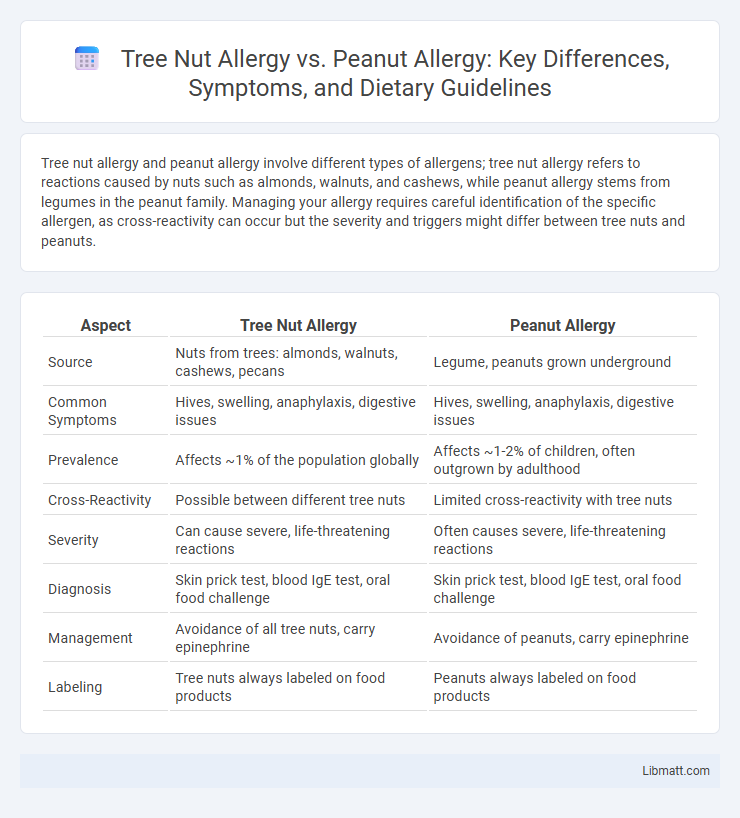 Tree Nut Allergy vs. Peanut Allergy: Key Differences, Symptoms, and Dietary Guidelines

Tree nut allergy and peanut allergy involve different types of allergens; tree nut allergy refers to reactions caused by nuts such as almonds, walnuts, and cashews, while peanut allergy stems from legumes in the peanut family. Managing your allergy requires careful identification of the specific allergen, as cross-reactivity can occur but the severity and triggers might differ between tree nuts and peanuts.

| Aspect | Tree Nut Allergy | Peanut Allergy |
|---|---|---|
| Source | Nuts from trees: almonds, walnuts, cashews, pecans | Legume, peanuts grown underground |
| Common Symptoms | Hives, swelling, anaphylaxis, digestive issues | Hives, swelling, anaphylaxis, digestive issues |
| Prevalence | Affects ~1% of the population globally | Affects ~1-2% of children, often outgrown by adulthood |
| Cross-Reactivity | Possible between different tree nuts | Limited cross-reactivity with tree nuts |
| Severity | Can cause severe, life-threatening reactions | Often causes severe, life-threatening reactions |
| Diagnosis | Skin prick test, blood IgE test, oral food challenge | Skin prick test, blood IgE test, oral food challenge |
| Management | Avoidance of all tree nuts, carry epinephrine | Avoidance of peanuts, carry epinephrine |
| Labeling | Tree nuts always labeled on food products | Peanuts always labeled on food products |

Libmatt.com