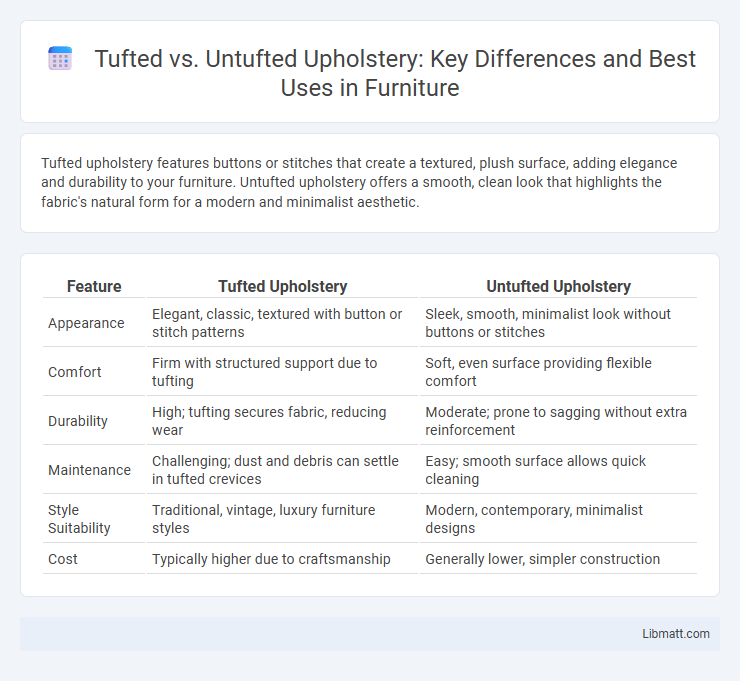 Tufted vs. Untufted Upholstery: Key Differences and Best Uses in Furniture

Tufted upholstery features buttons or stitches that create a textured, plush surface, adding elegance and durability to your furniture. Untufted upholstery offers a smooth, clean look that highlights the fabric's natural form for a modern and minimalist aesthetic.

| Feature | Tufted Upholstery | Untufted Upholstery |
|---|---|---|
| Appearance | Elegant, classic, textured with button or stitch patterns | Sleek, smooth, minimalist look without buttons or stitches |
| Comfort | Firm with structured support due to tufting | Soft, even surface providing flexible comfort |
| Durability | High; tufting secures fabric, reducing wear | Moderate; prone to sagging without extra reinforcement |
| Maintenance | Challenging; dust and debris can settle in tufted crevices | Easy; smooth surface allows quick cleaning |
| Style Suitability | Traditional, vintage, luxury furniture styles | Modern, contemporary, minimalist designs |
| Cost | Typically higher due to craftsmanship | Generally lower, simpler construction |

Libmatt.com